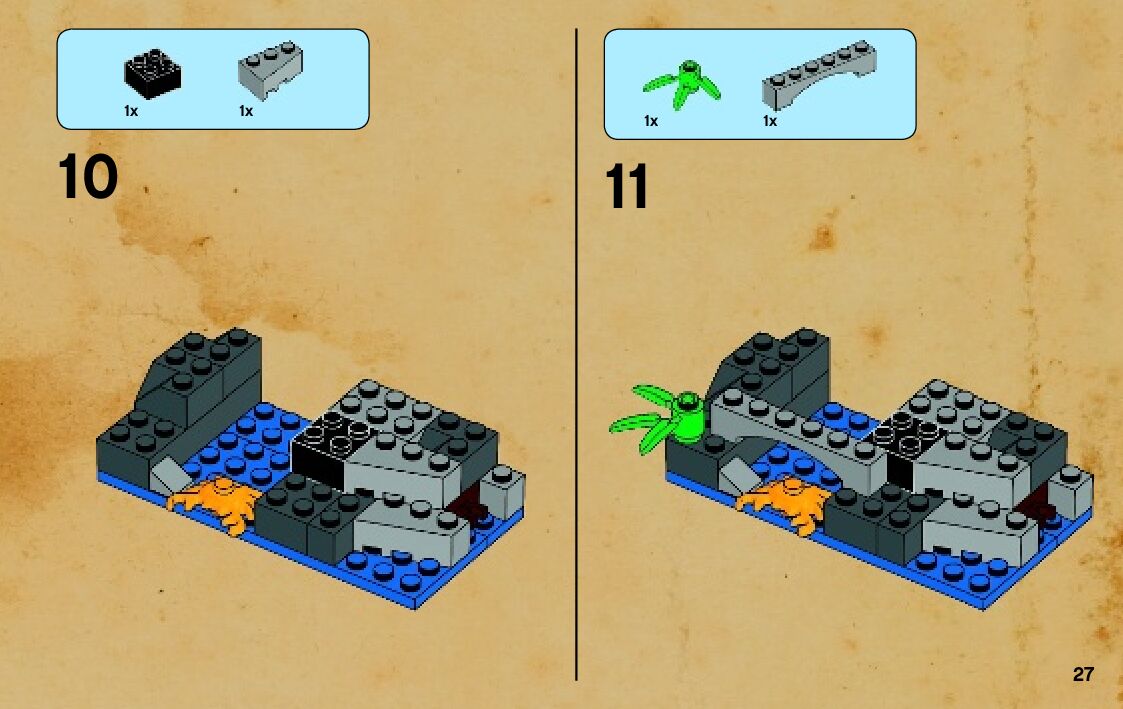 1x 1x

10

1x 1x

11

27