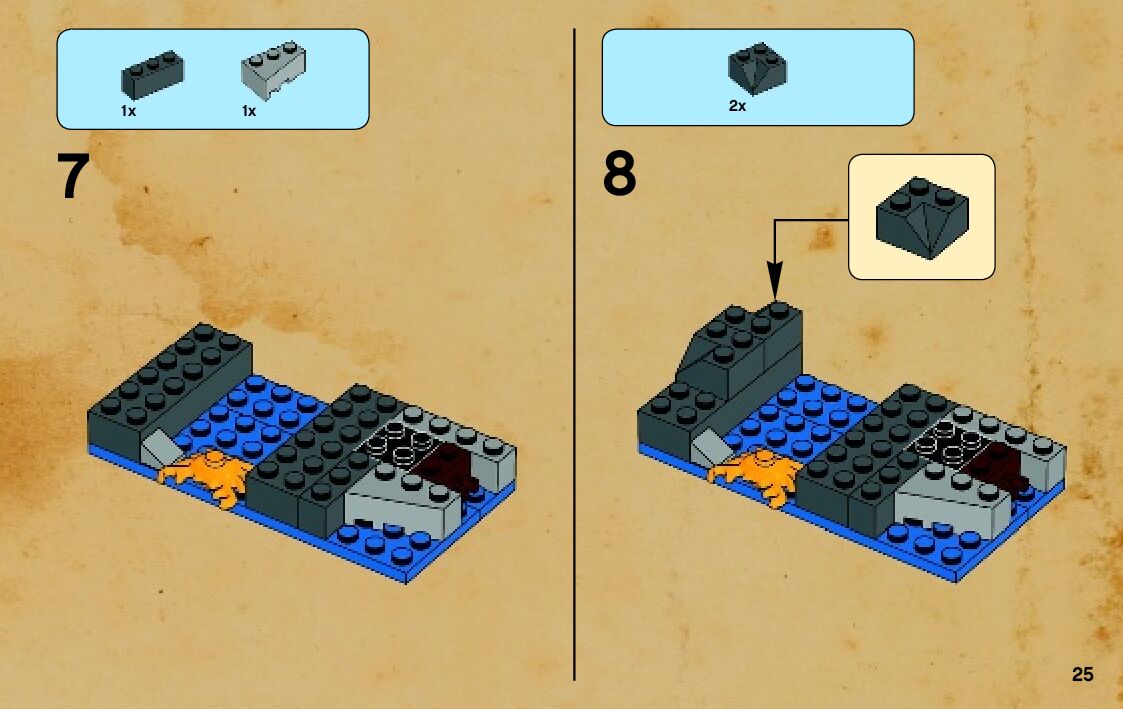 1x 1x

7

2x

8

25