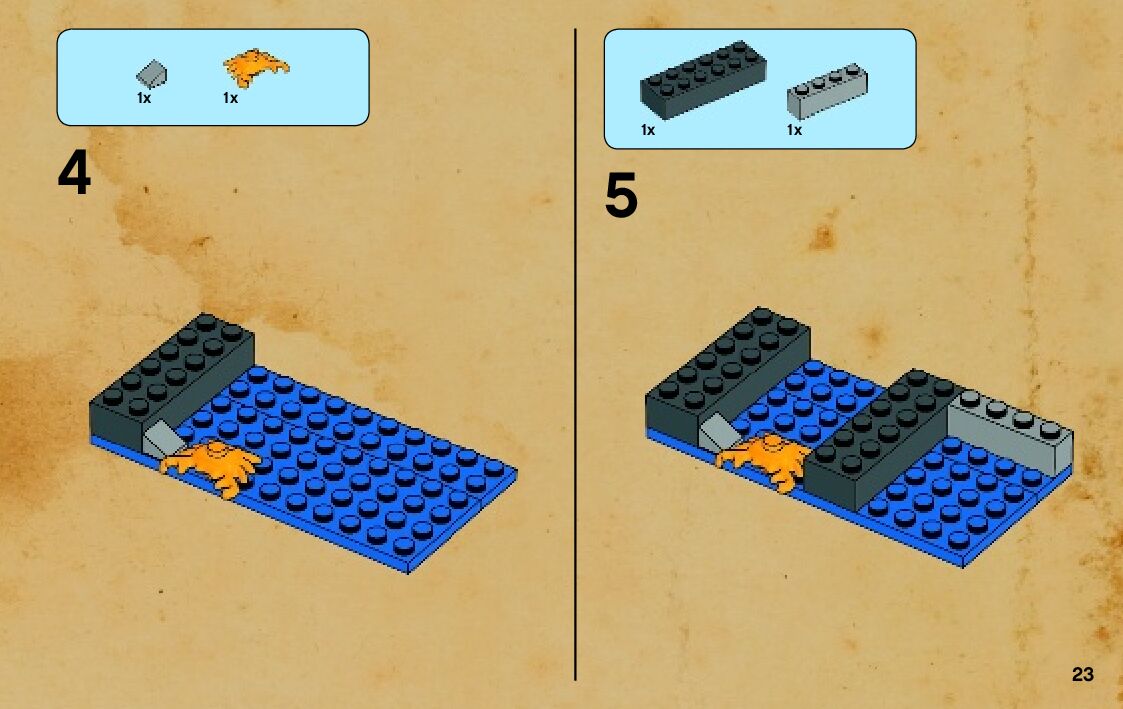 1x 1x

4

1x 1x

5

23