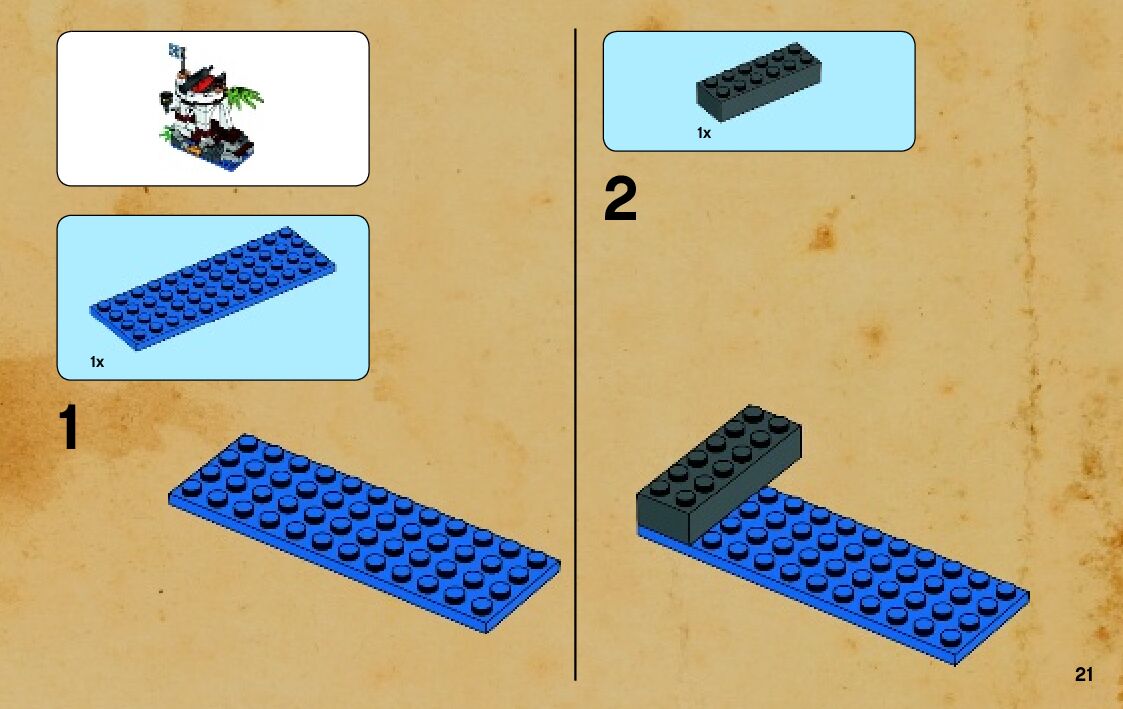 1x

1

1x

2

21