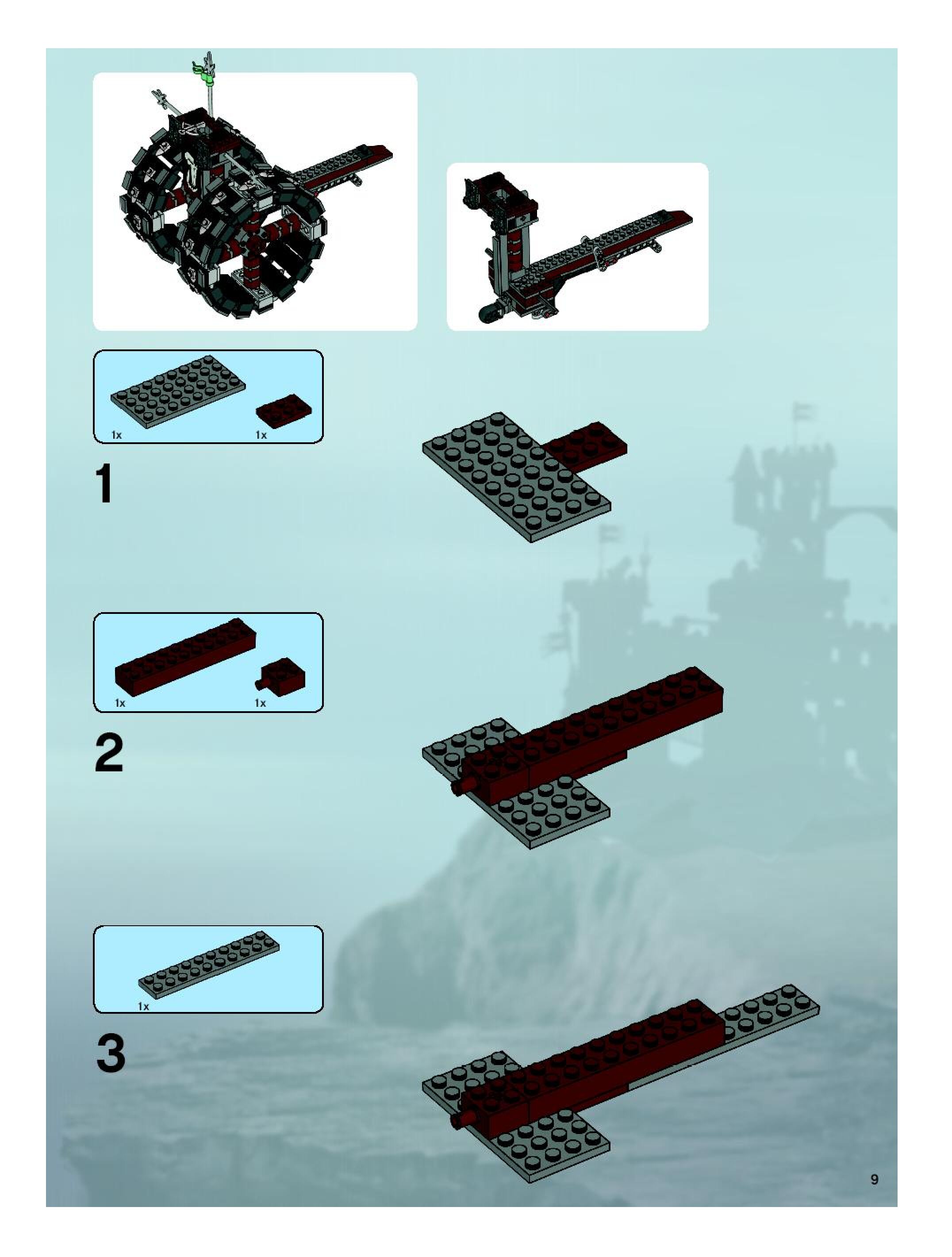 1x 1x

1

1x 1x

2

1x

3

9