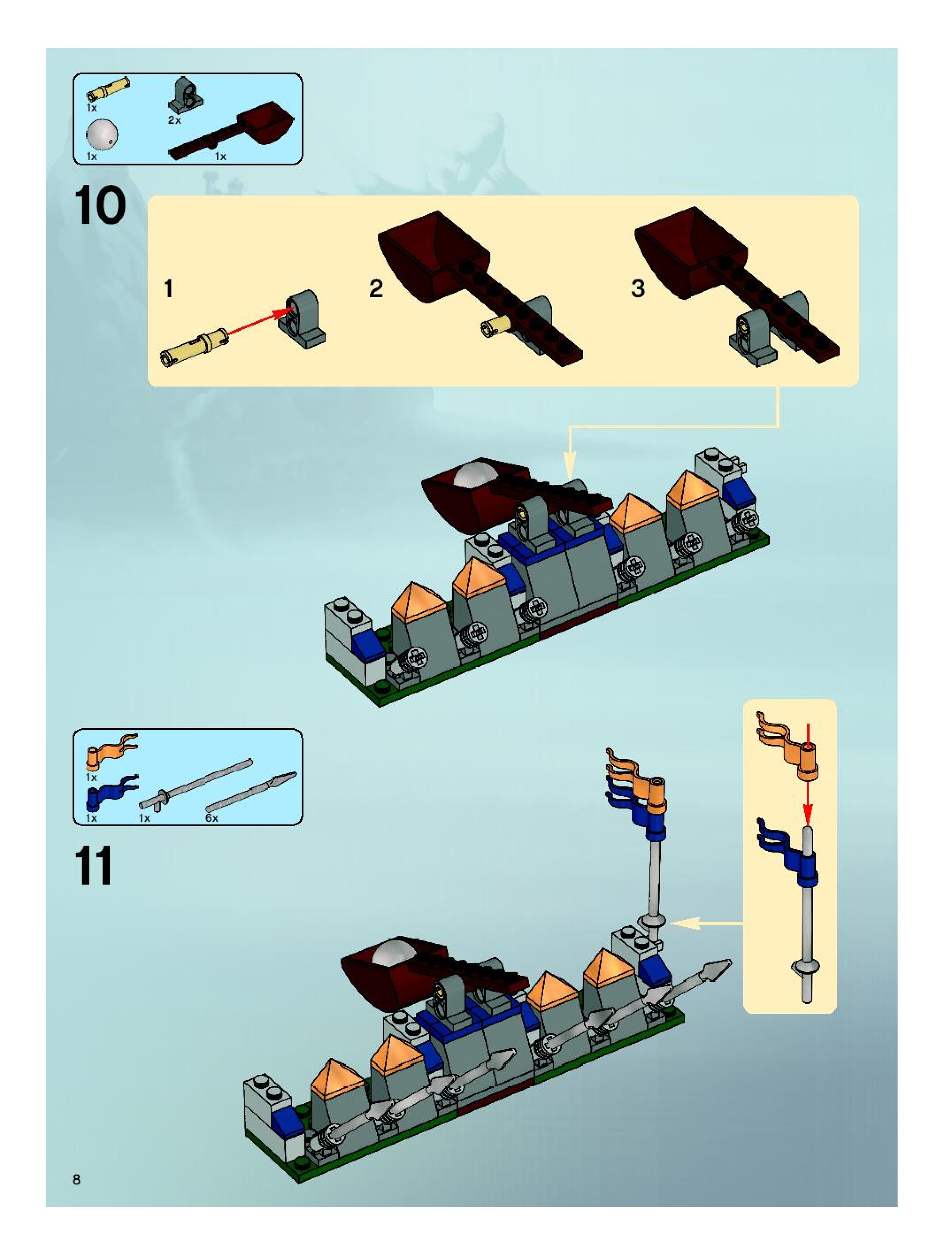 1x
2x
1x
1x

10

1
2
3

1x
1x
1x
6x

11

8