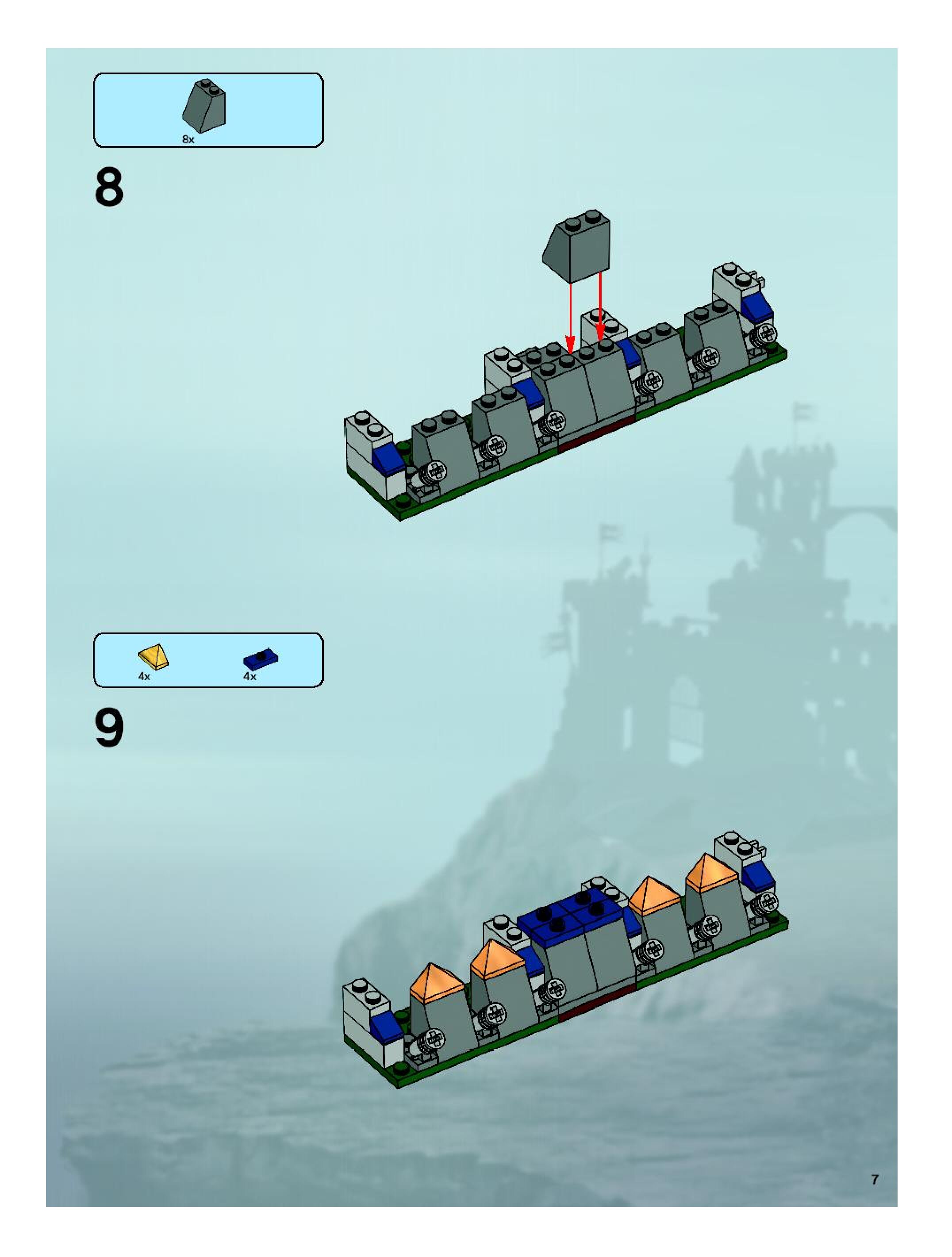 8x

8

4x

4x

9

7