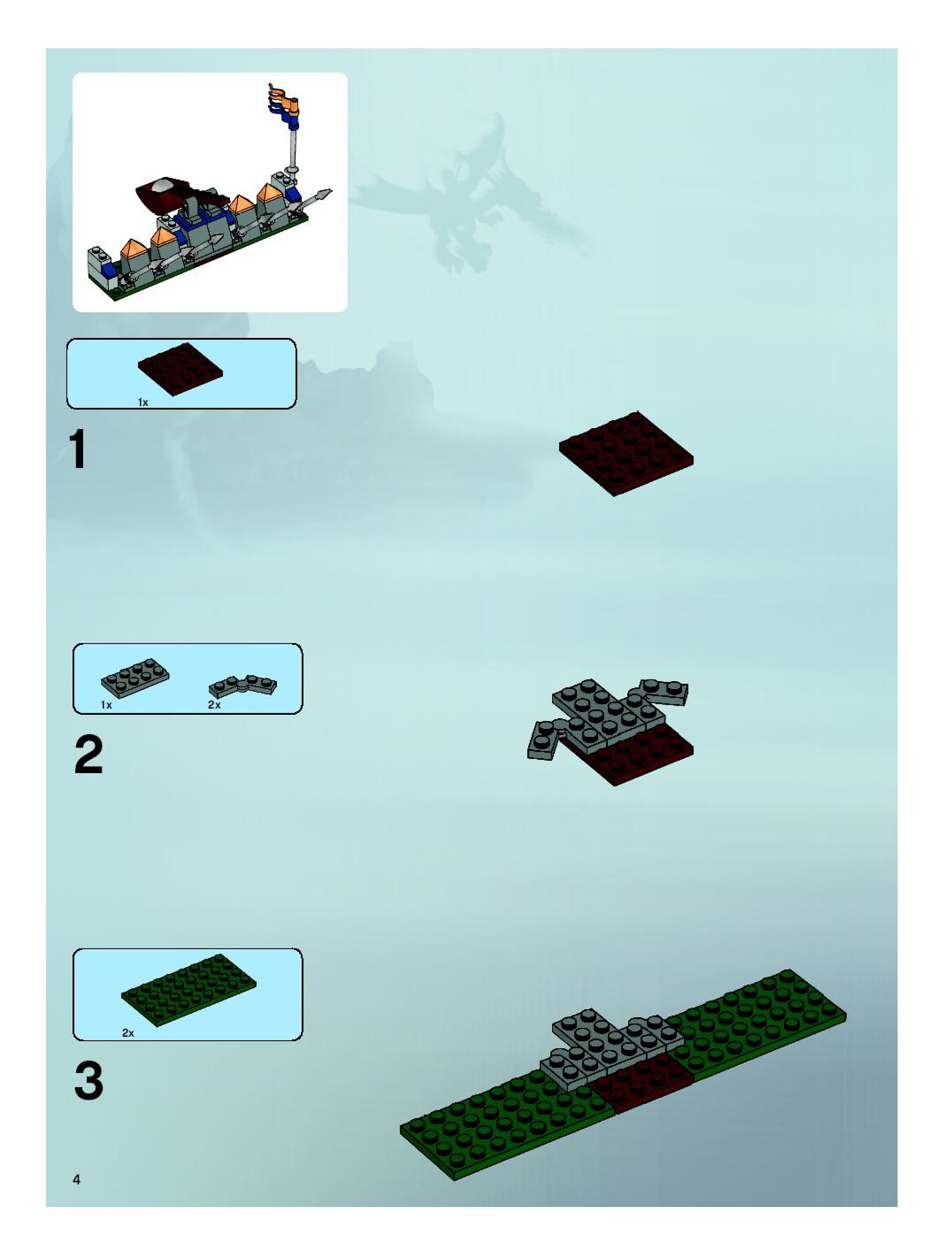 1x

1

1x

2x

2

2x

3

4