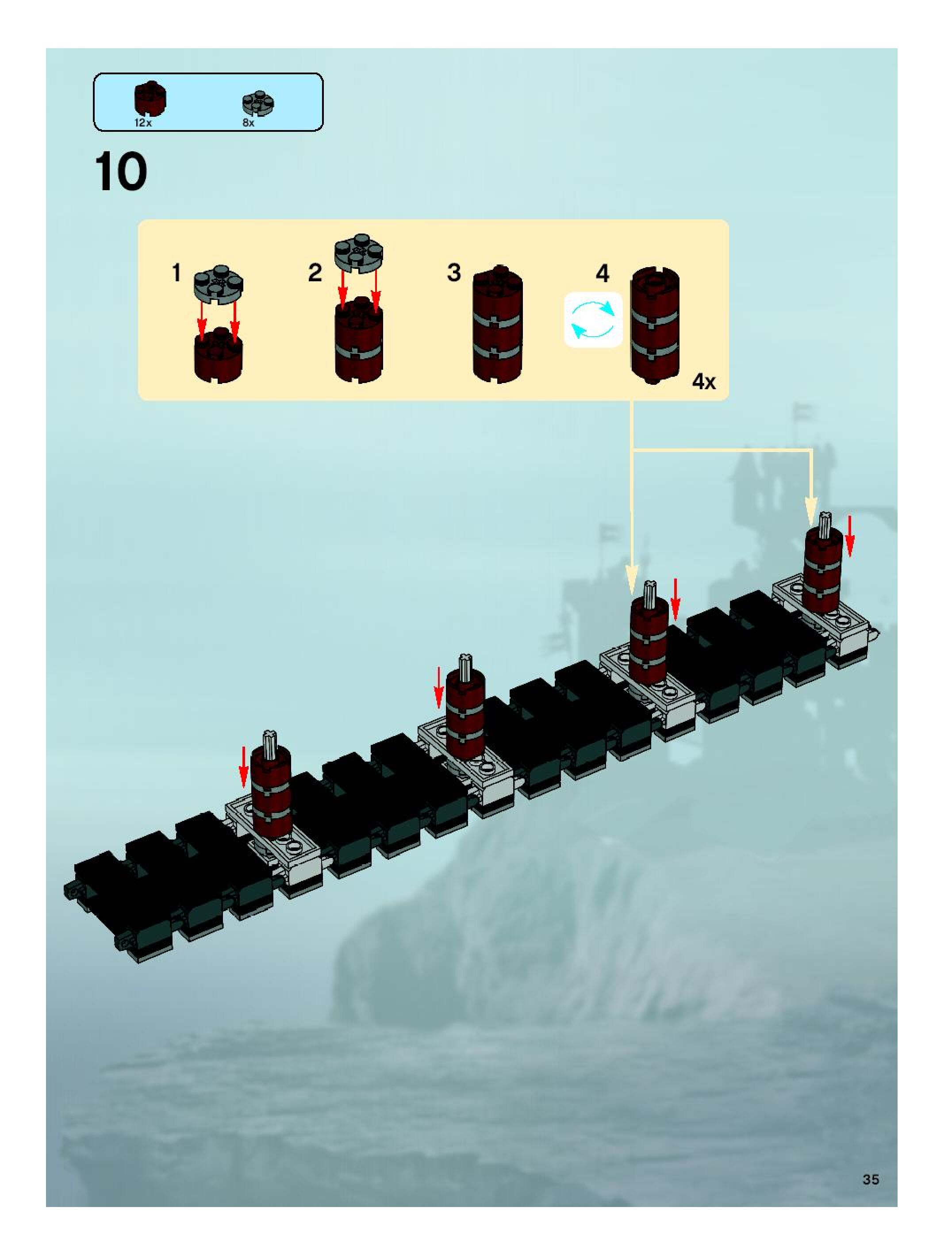 12x
8x

10

1
2
3
4

4x

35