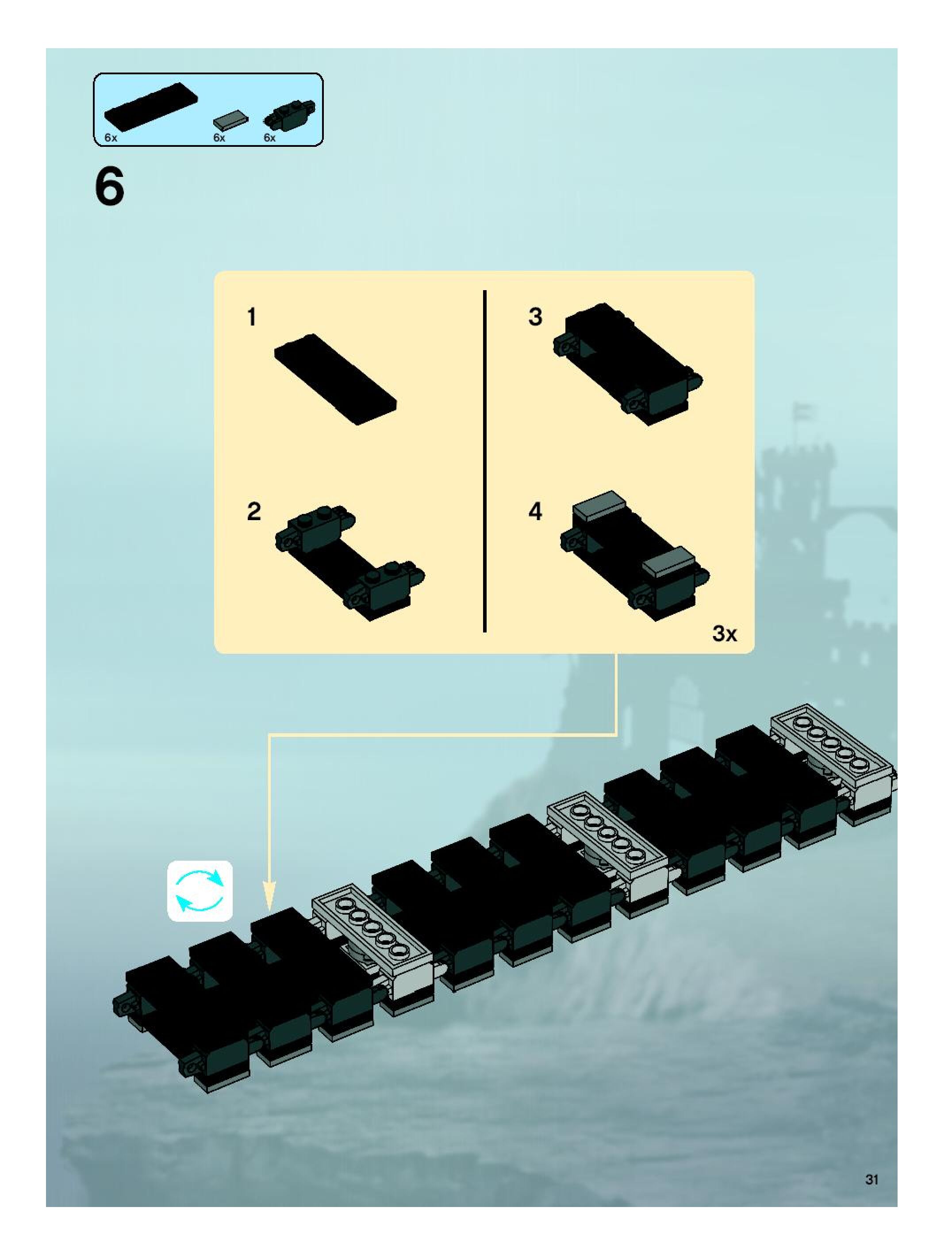 6x 6x 6x

6

1

2

3

4

3x

31