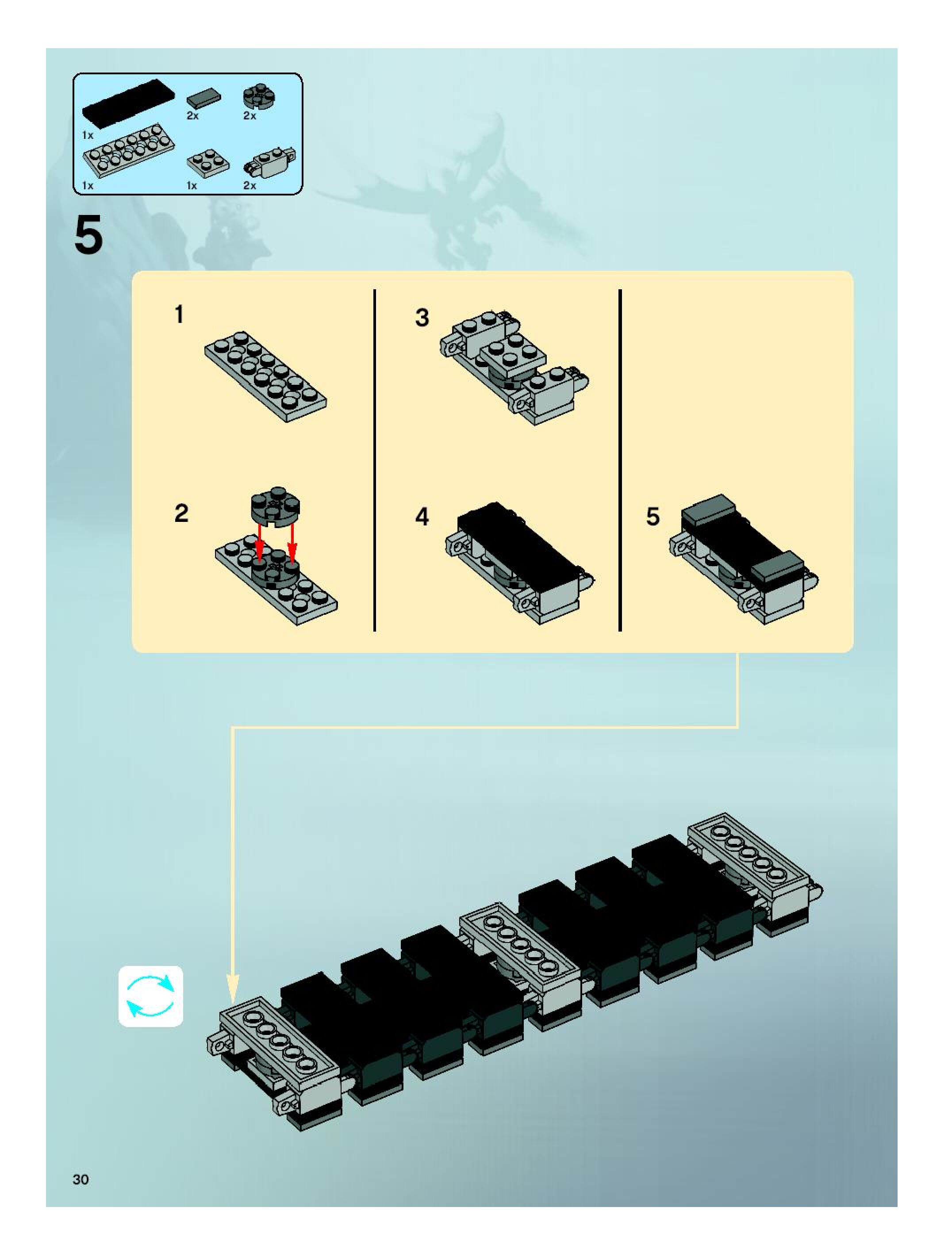 1x
2x
2x
1x
1x
2x

5

1

2

3

4

5

30