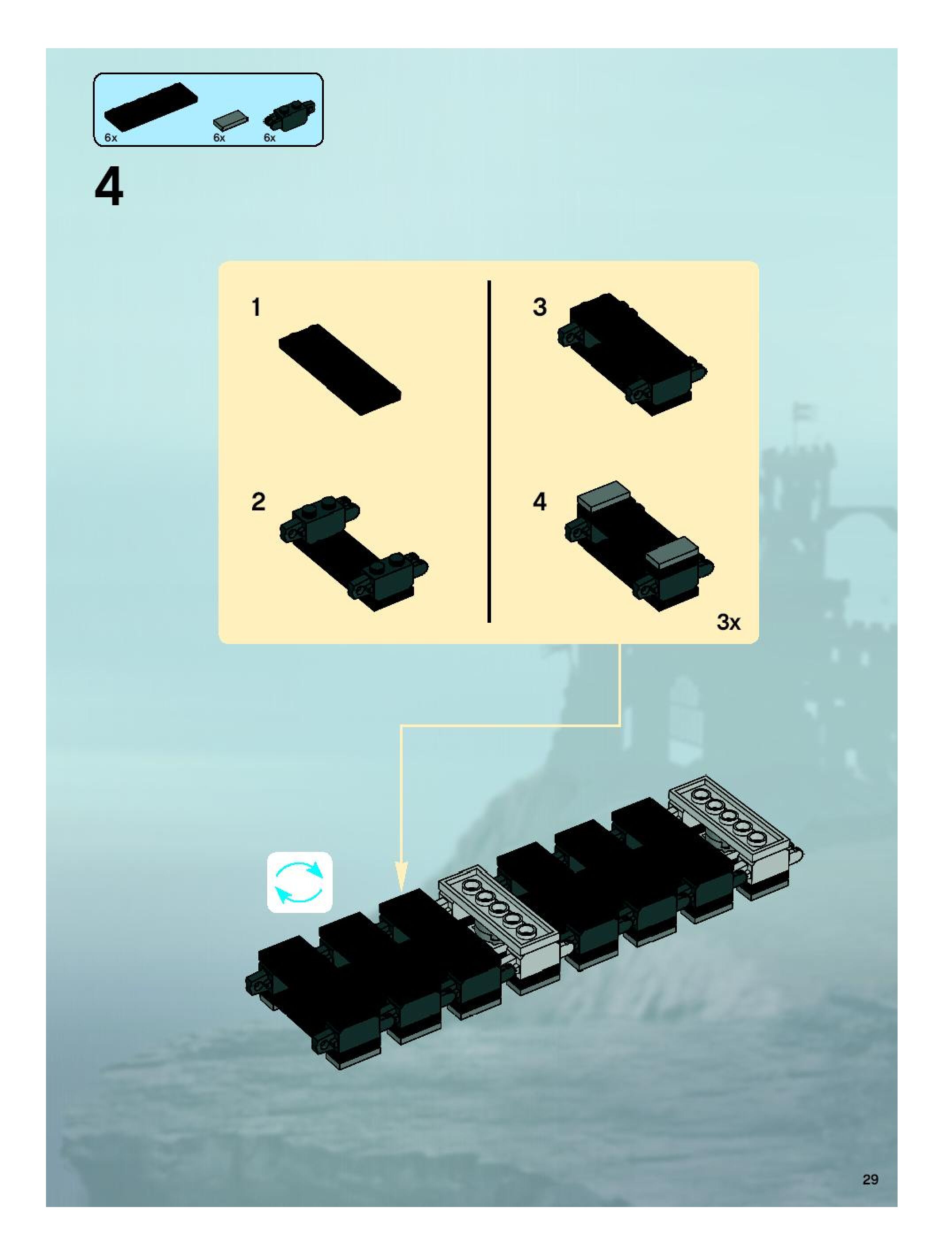 6x 6x 6x

4

1

2

3

4

3x

29