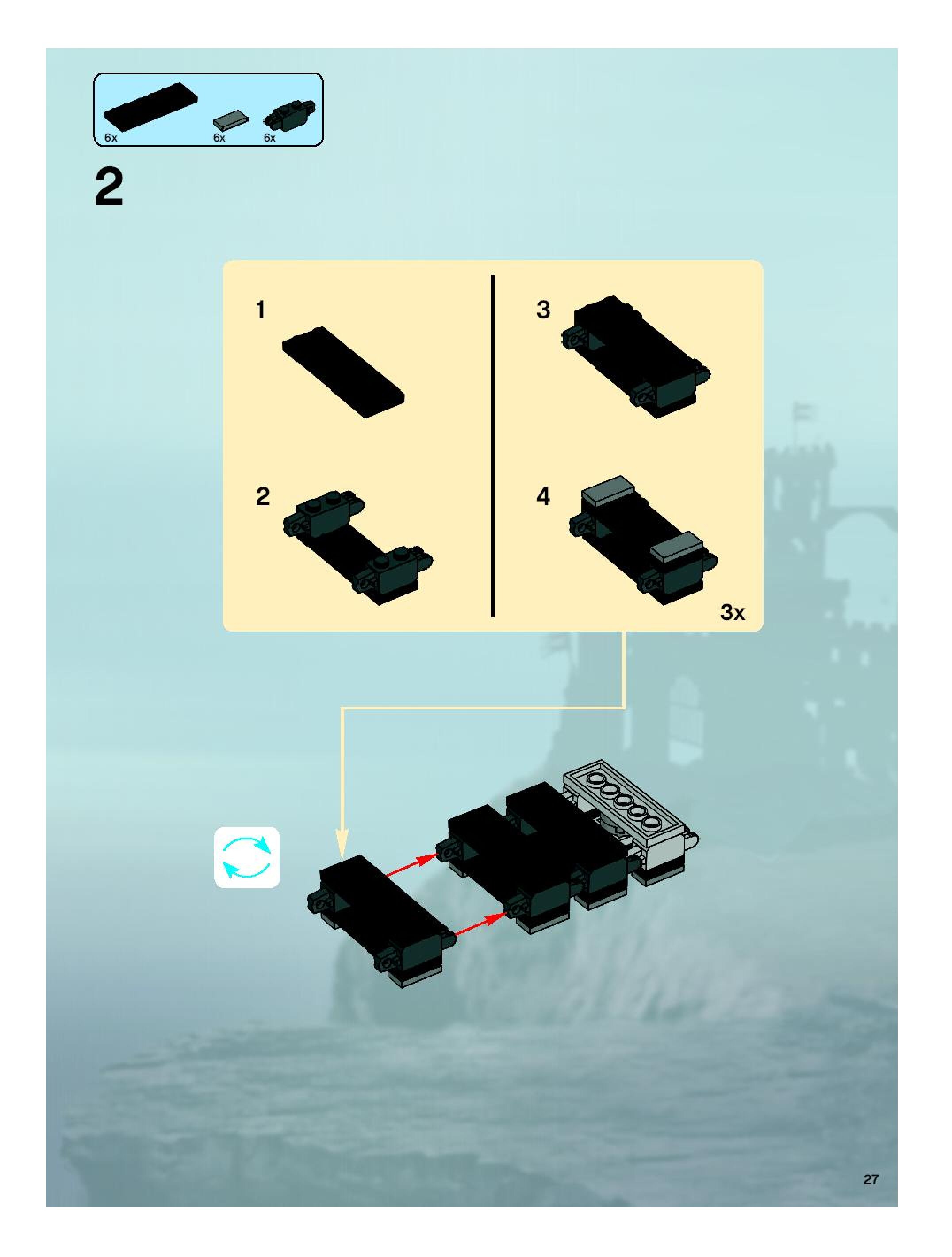 6x 6x 6x

2

1

2

3

4

3x

27