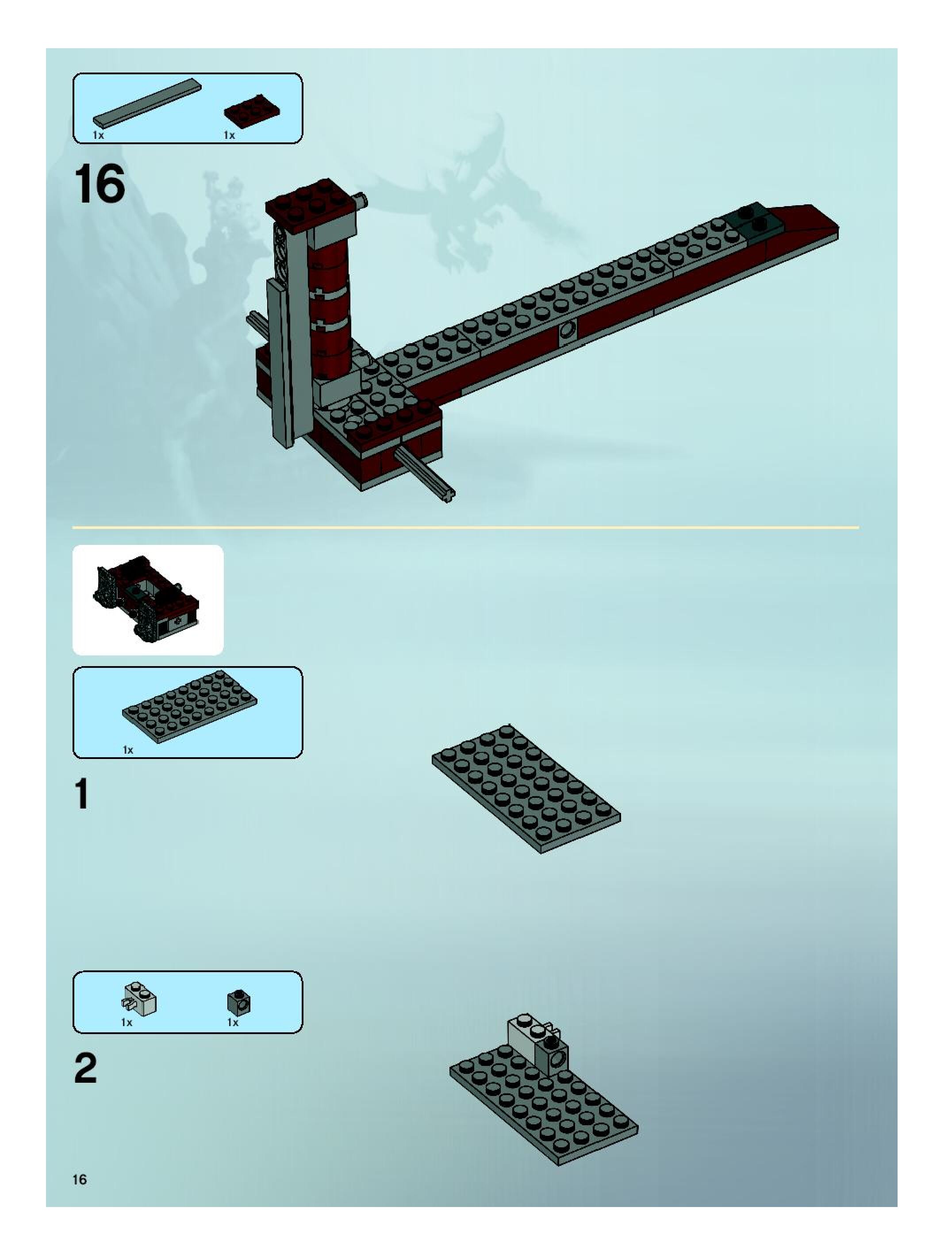 1x
1x

16

1x

1

1x
1x

2

16