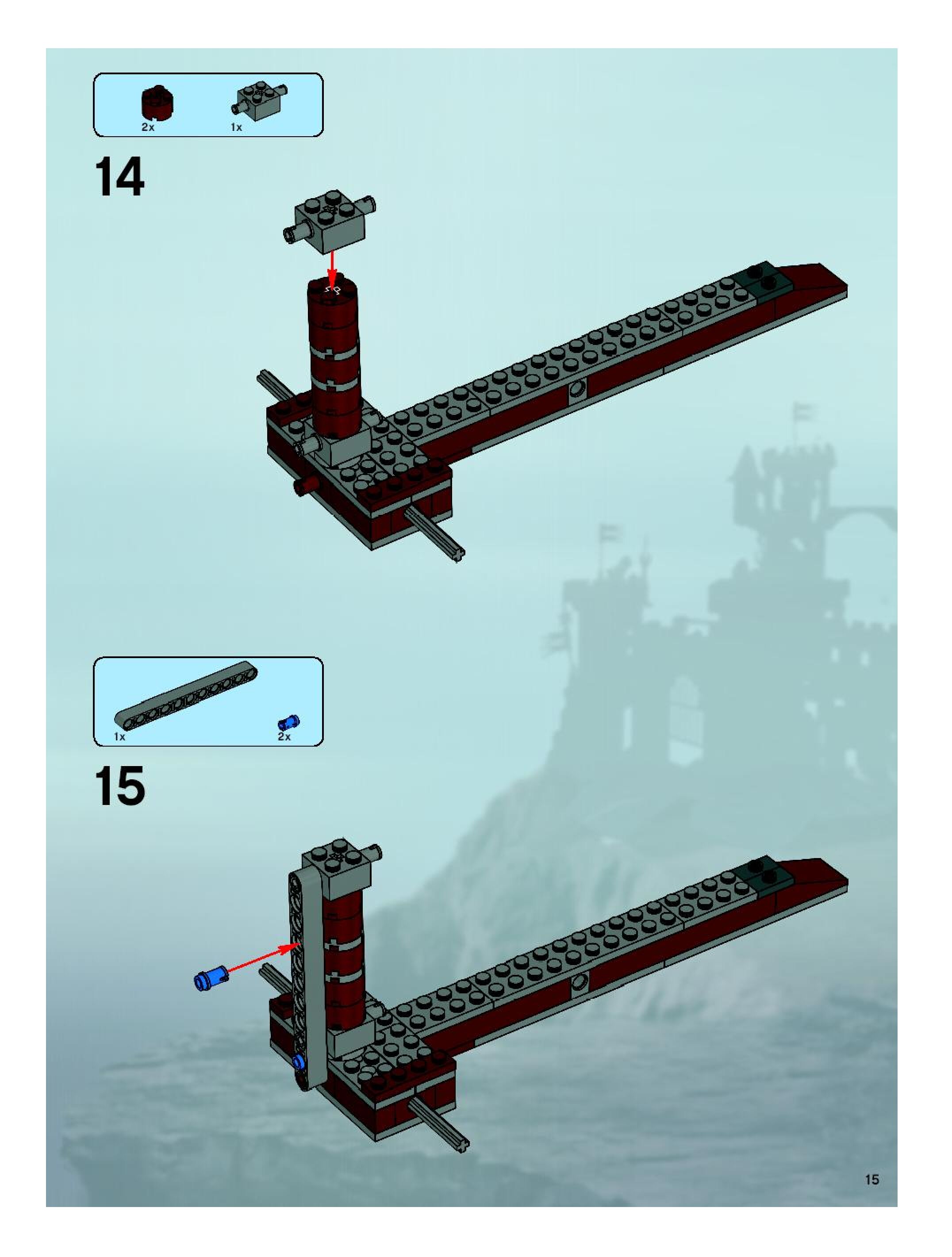 2x 1x

14

1x 2x

15

15