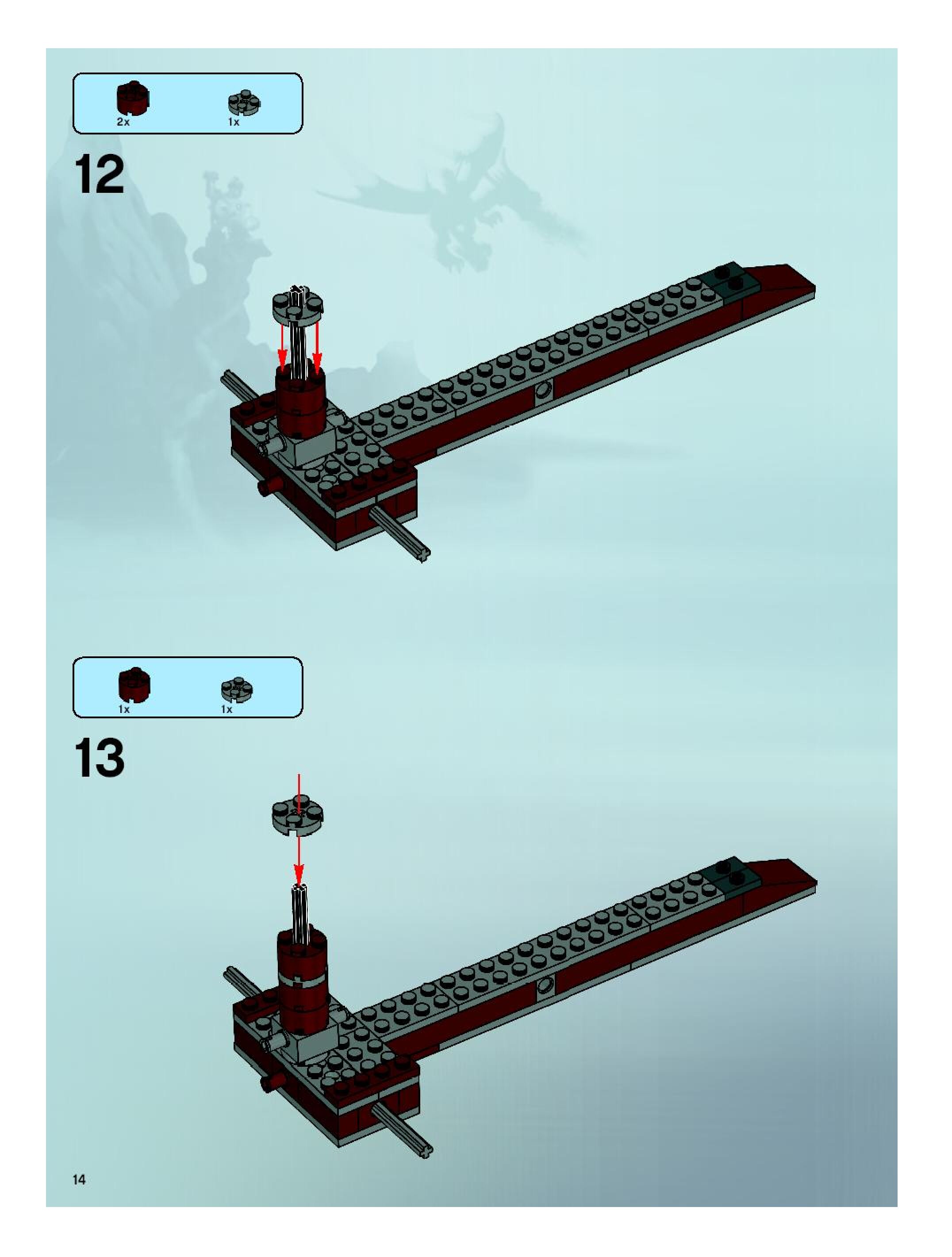 2x
1x

12

1x
1x

13

14