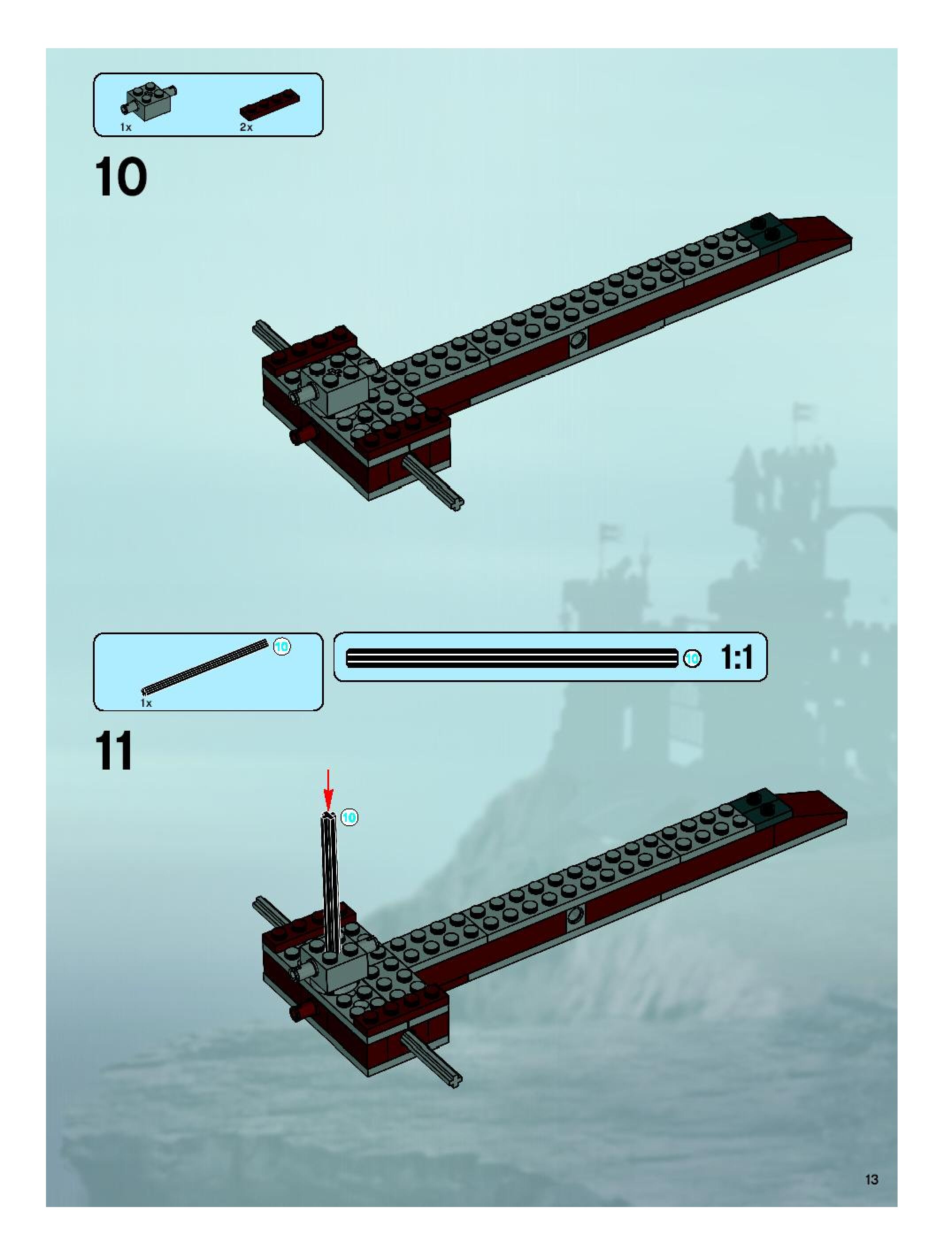 1x

2x

10

10

1x

10

1:1

11

10

13