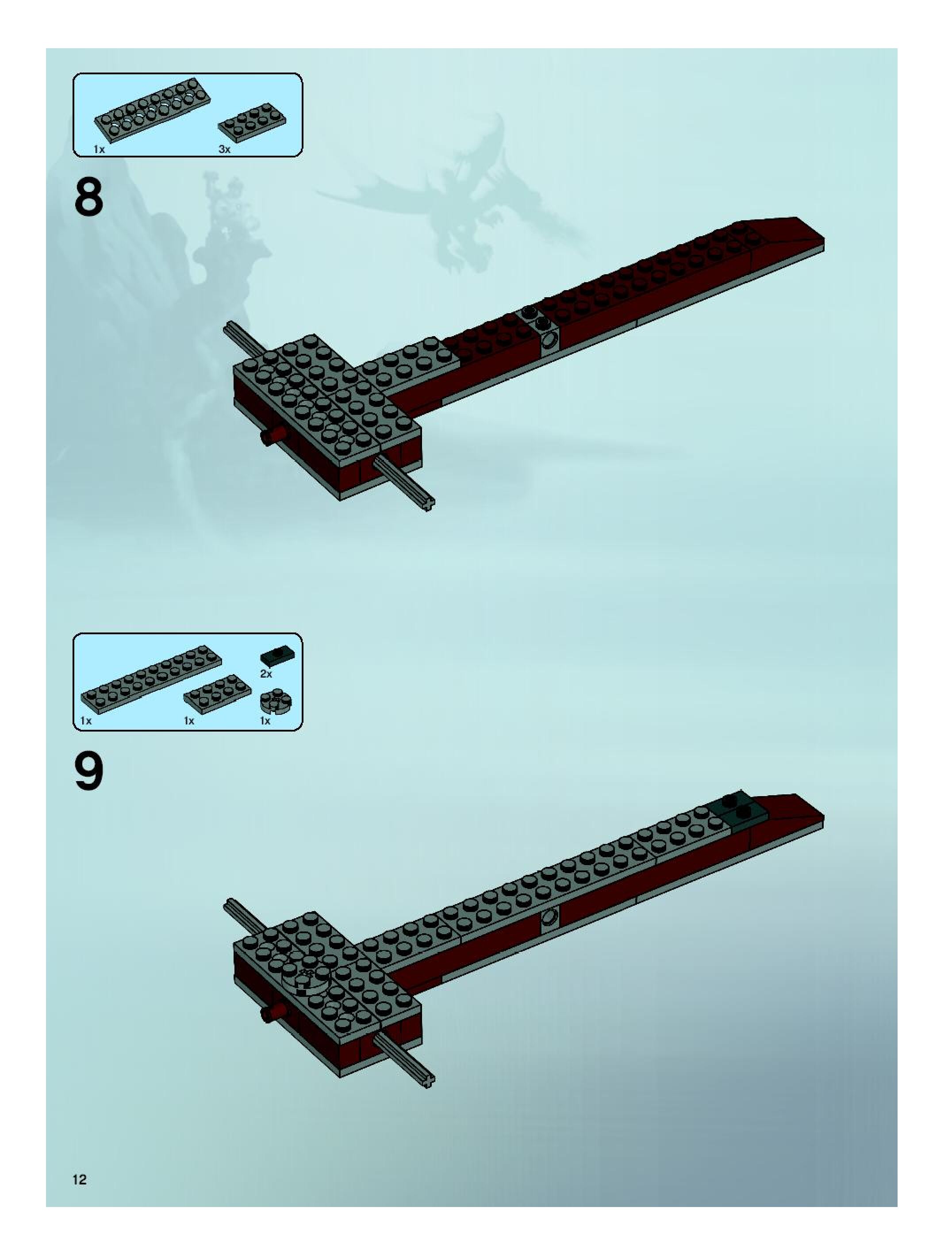 1x
3x

8

2x
1x
1x
1x

9

12