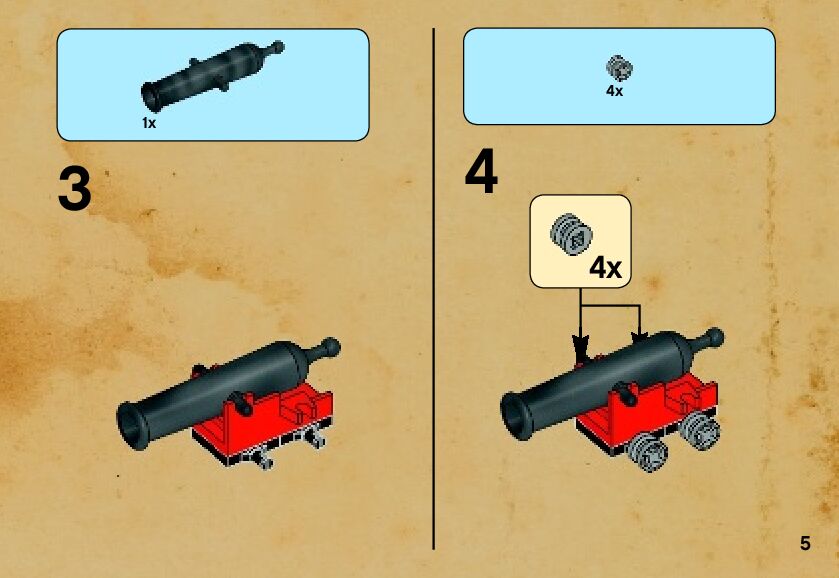 1x

3

4x

4

4x

5