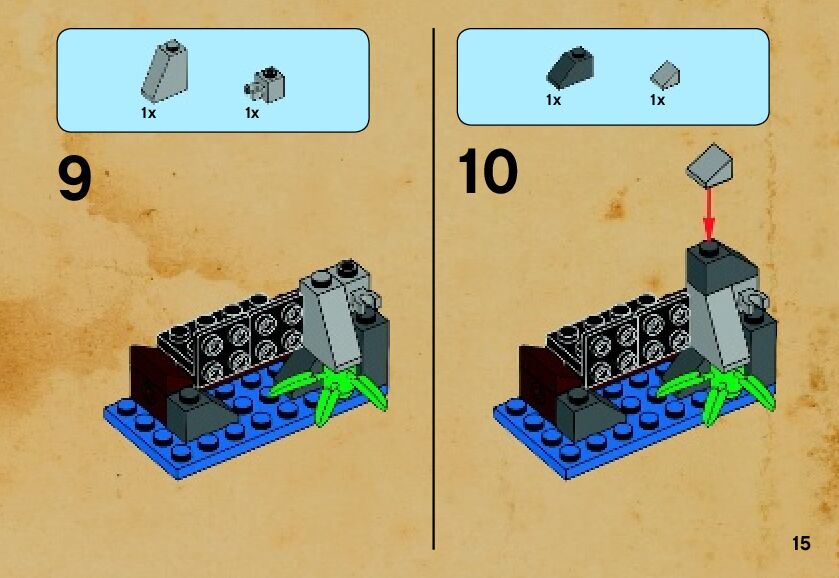 1x 1x

9

1x 1x

10

15