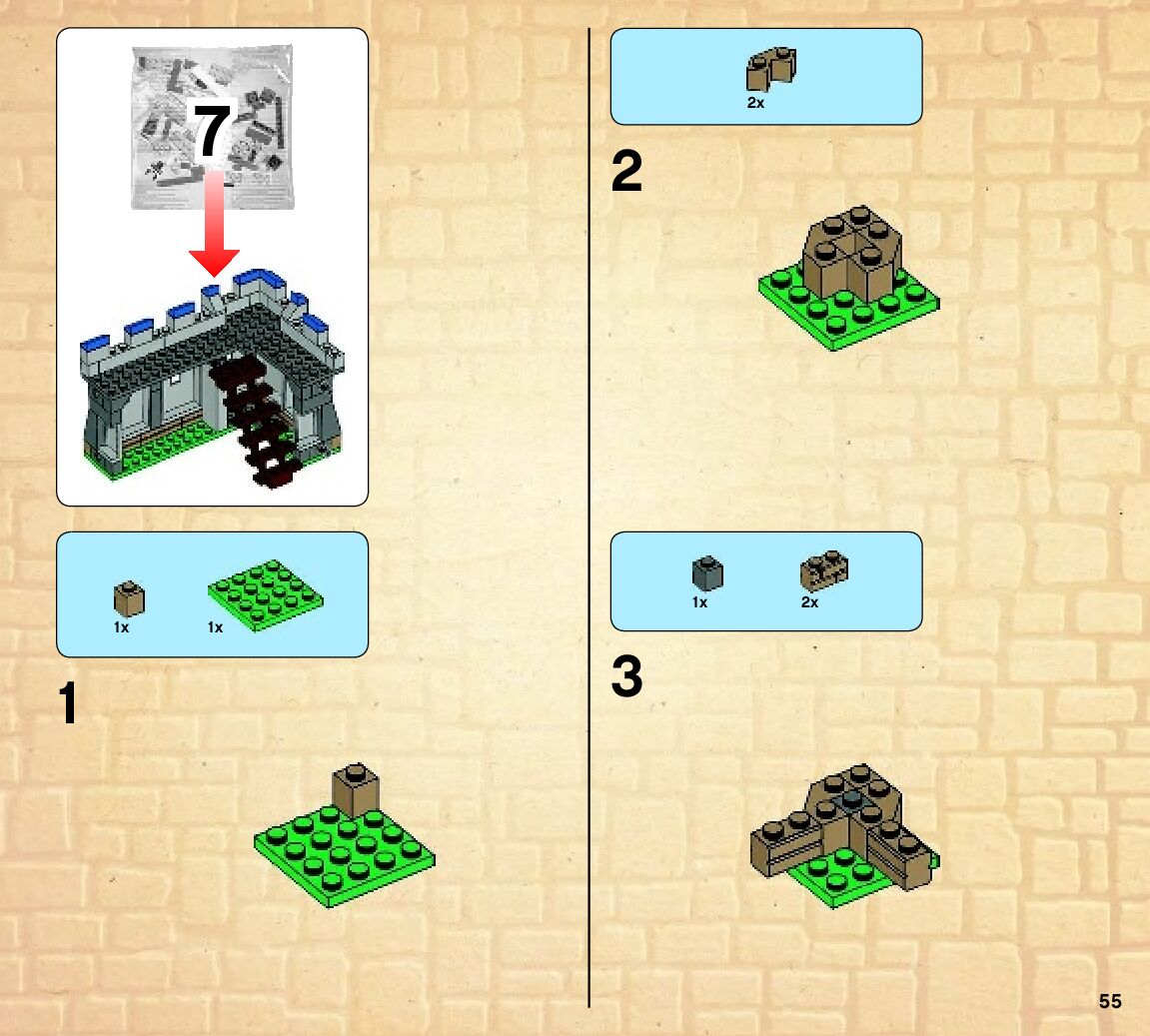 7

1x 1x

1

2x

2

1x 2x

3

55