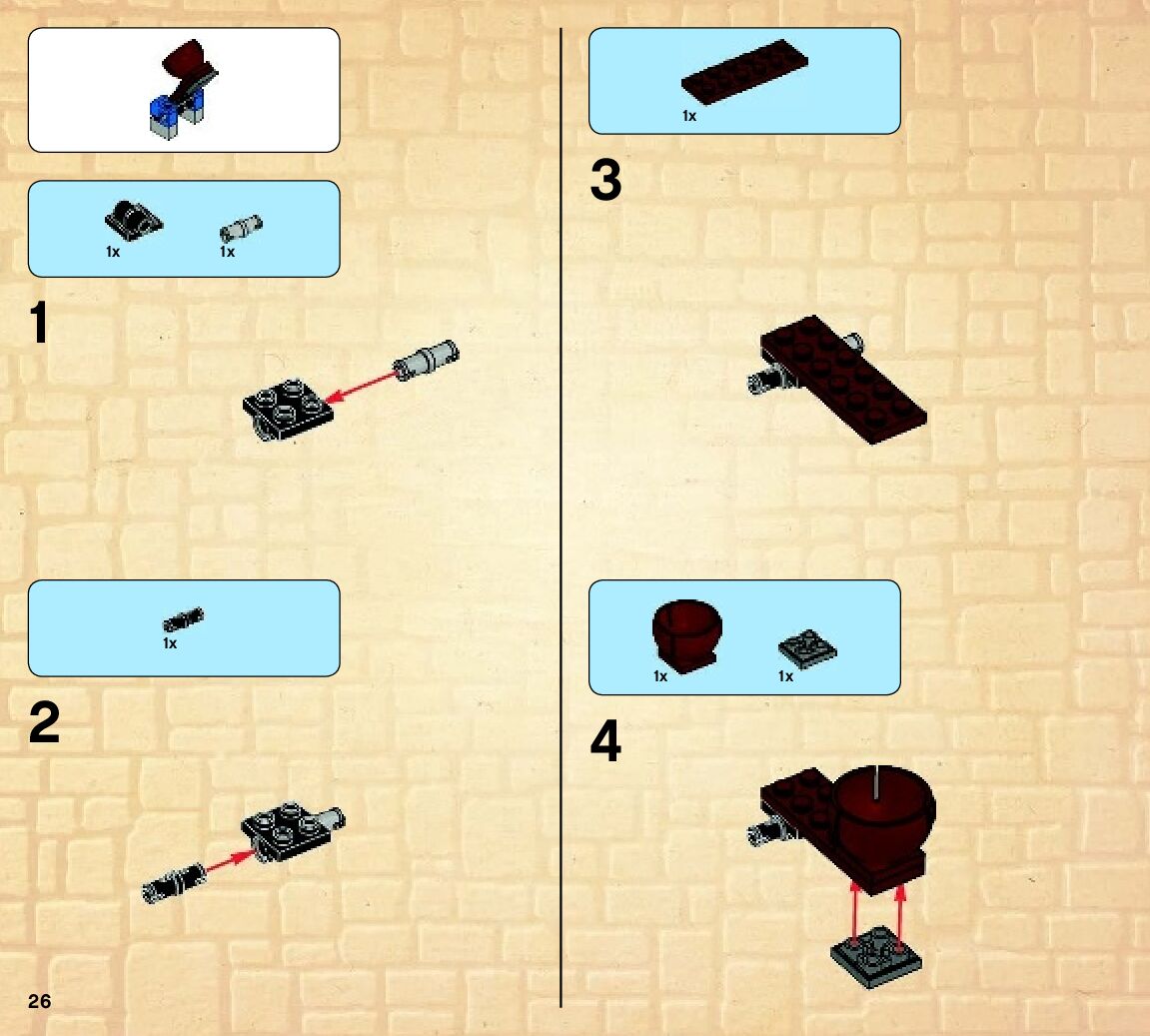 1x 1x

1

1x

2

26

1x

3

1x 1x

4