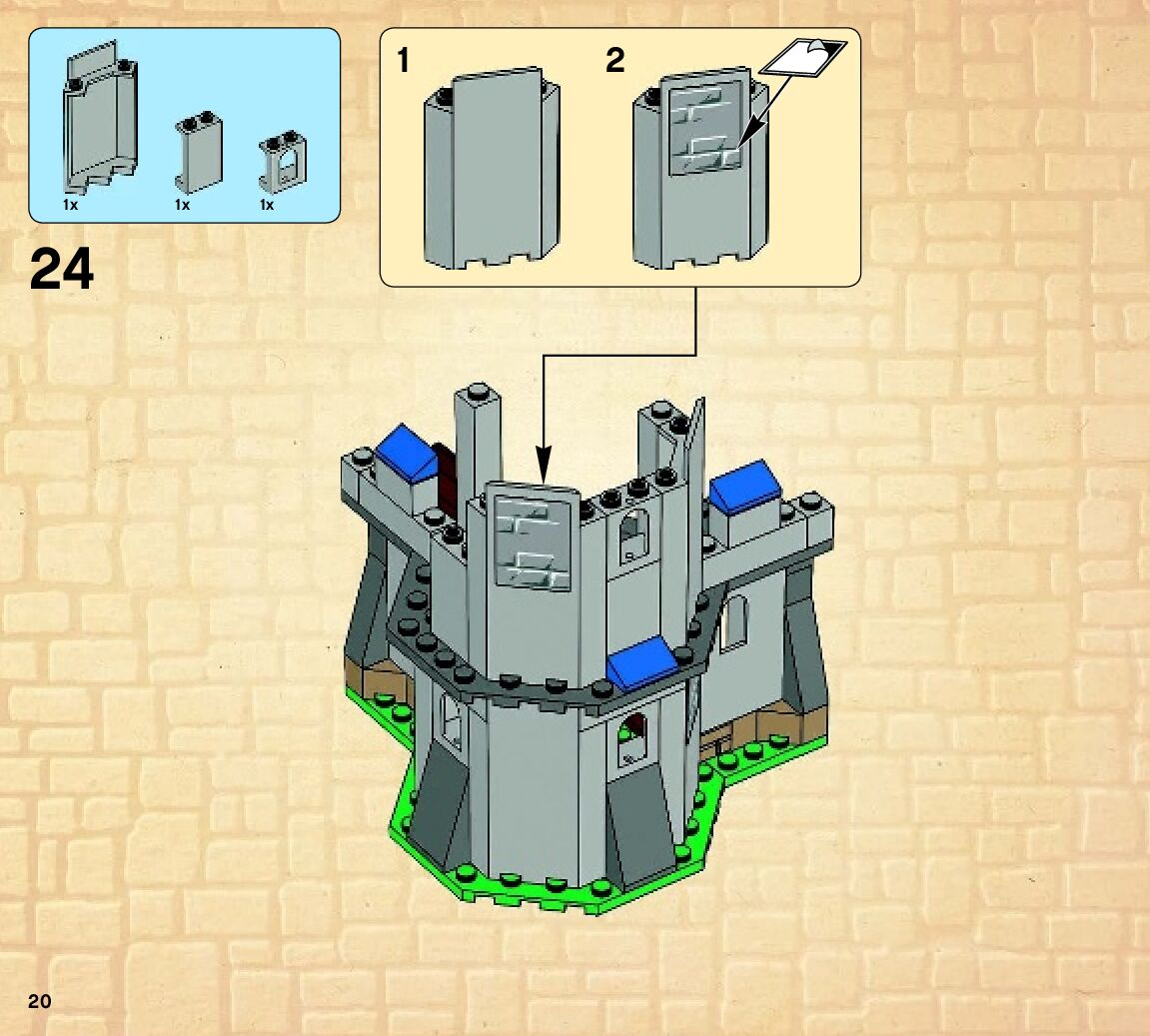 1x
1x
1x

24

1
2

20