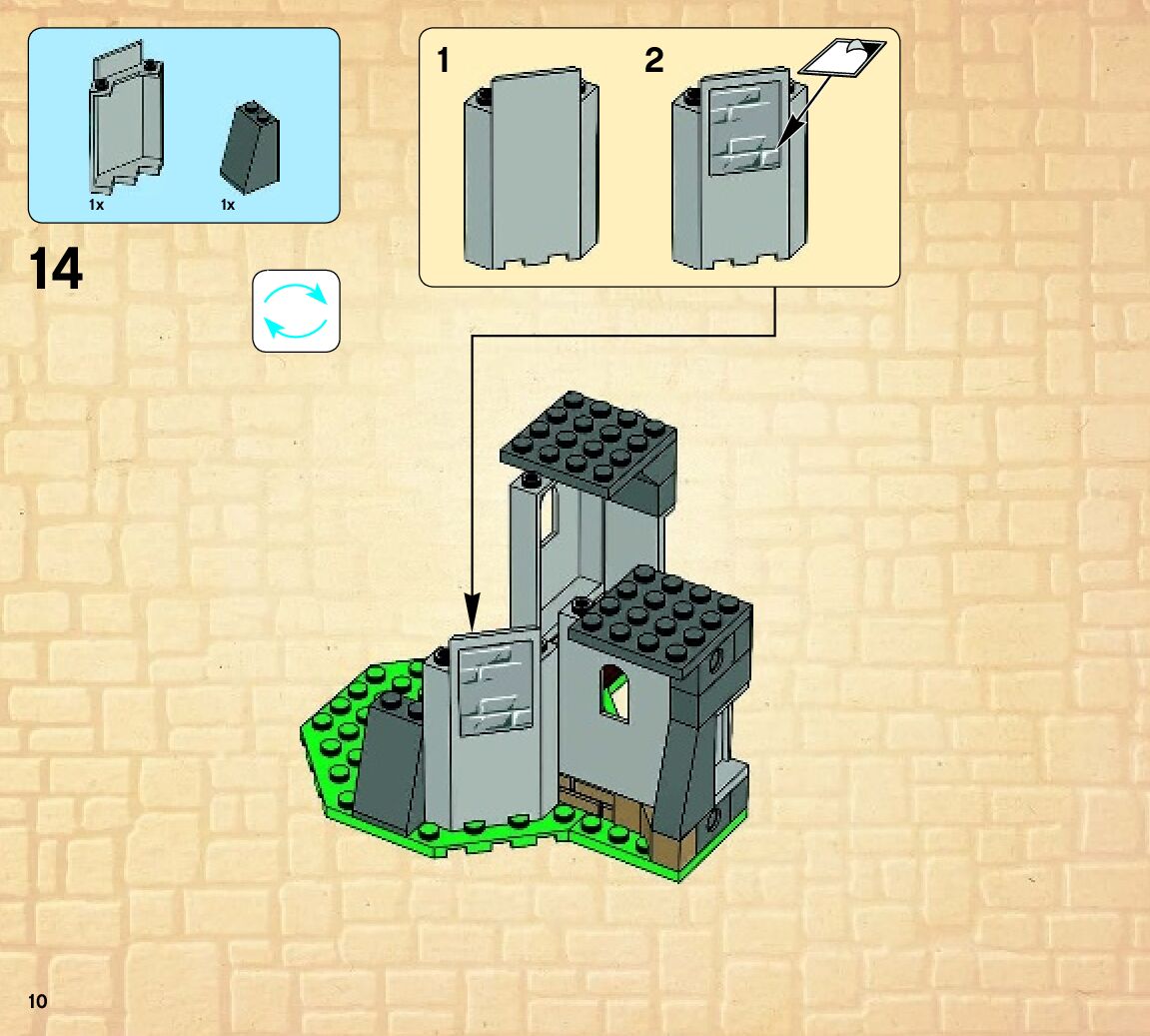 1x
1x

14

1
2

10