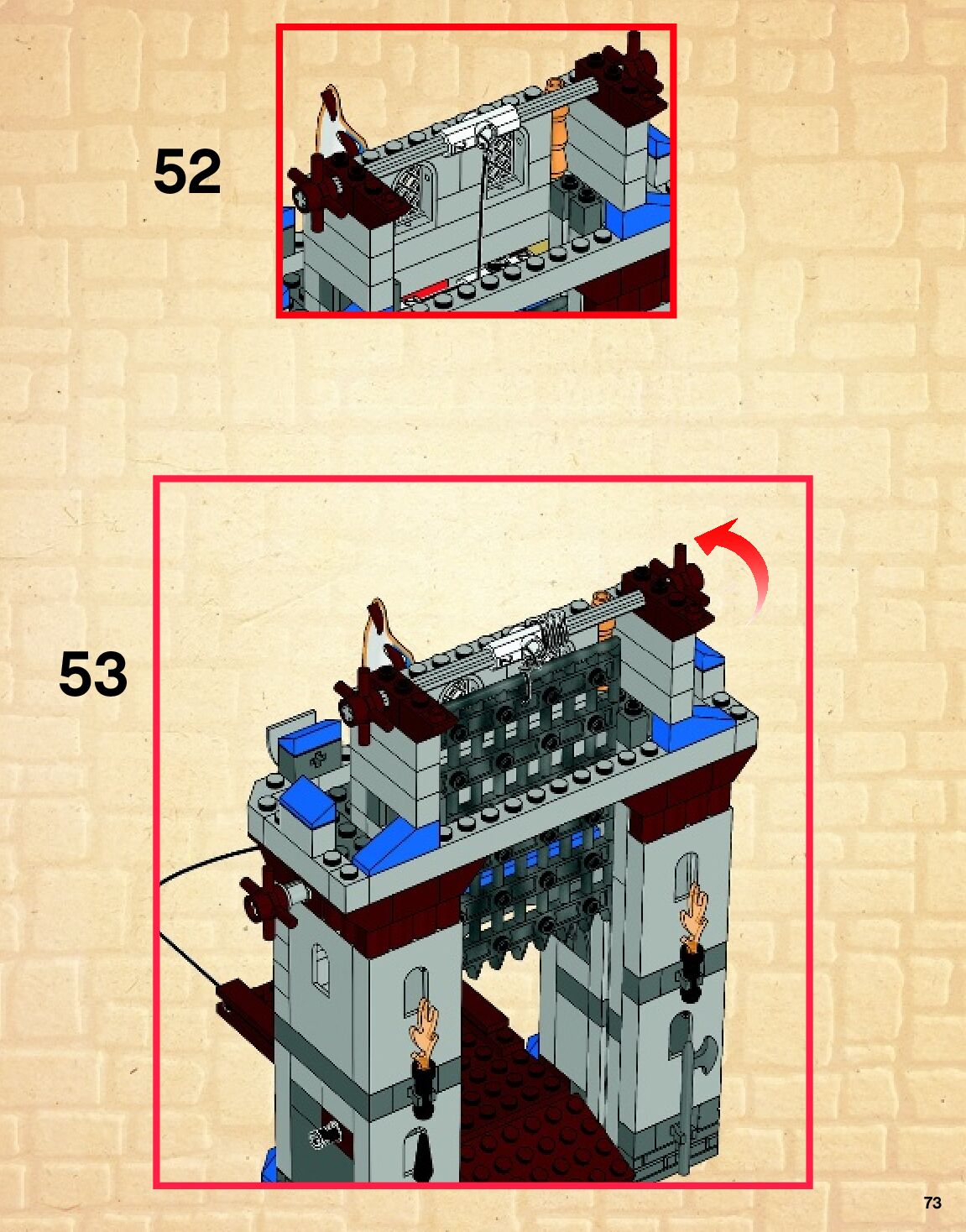 52

53

73