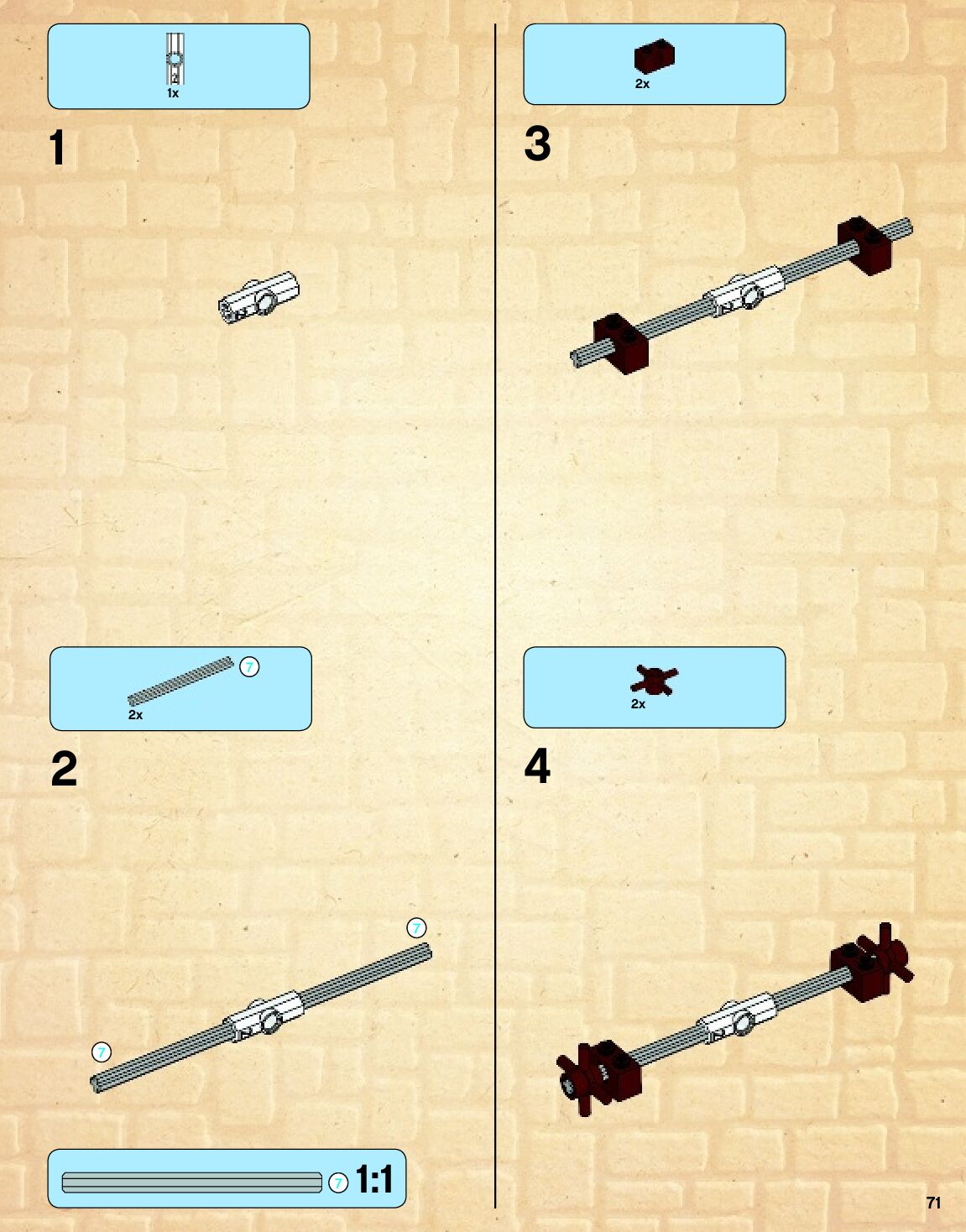 1x

1

2x

7

2

7

7

7 1:1

2x

3

2x

4

71