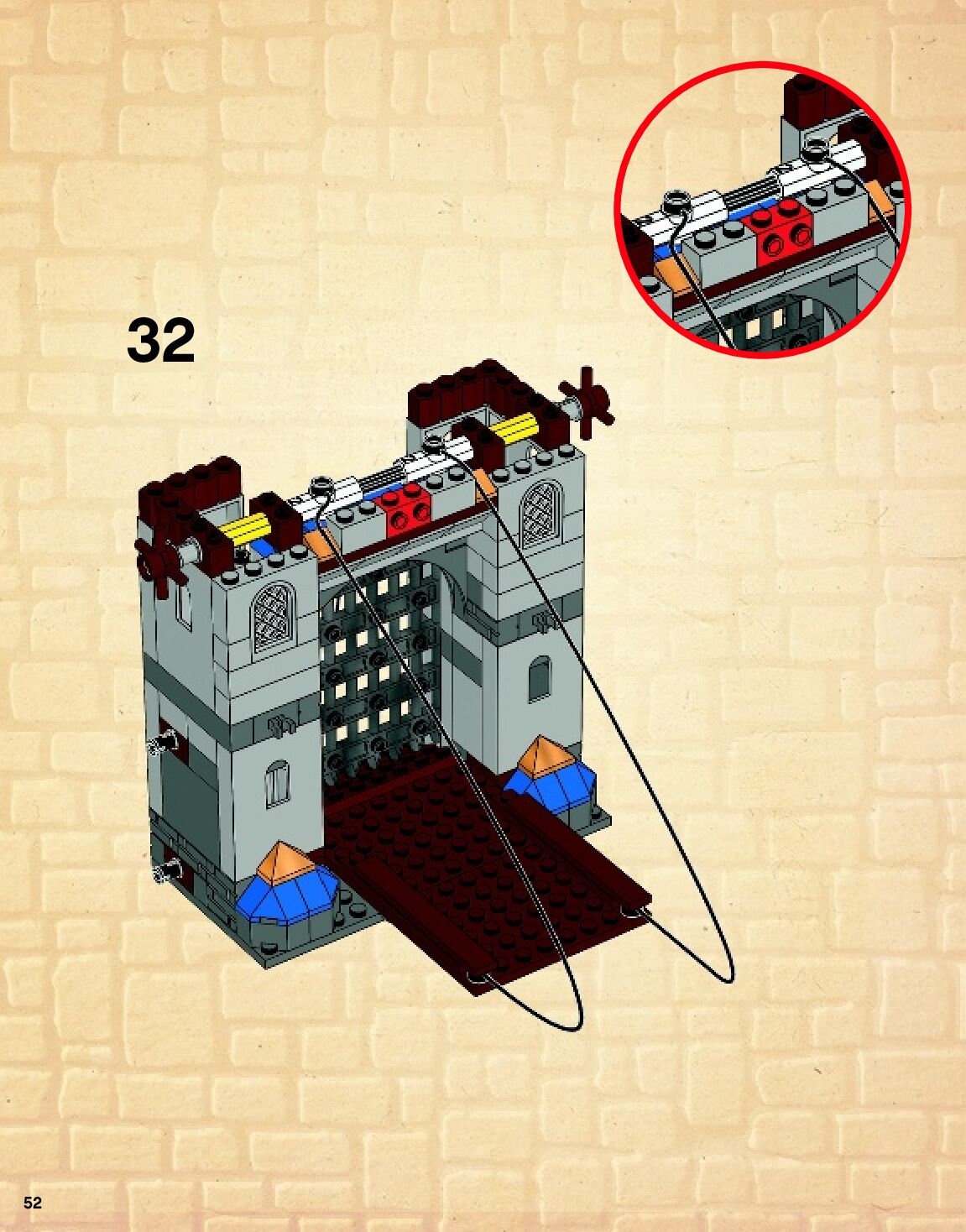 32

52