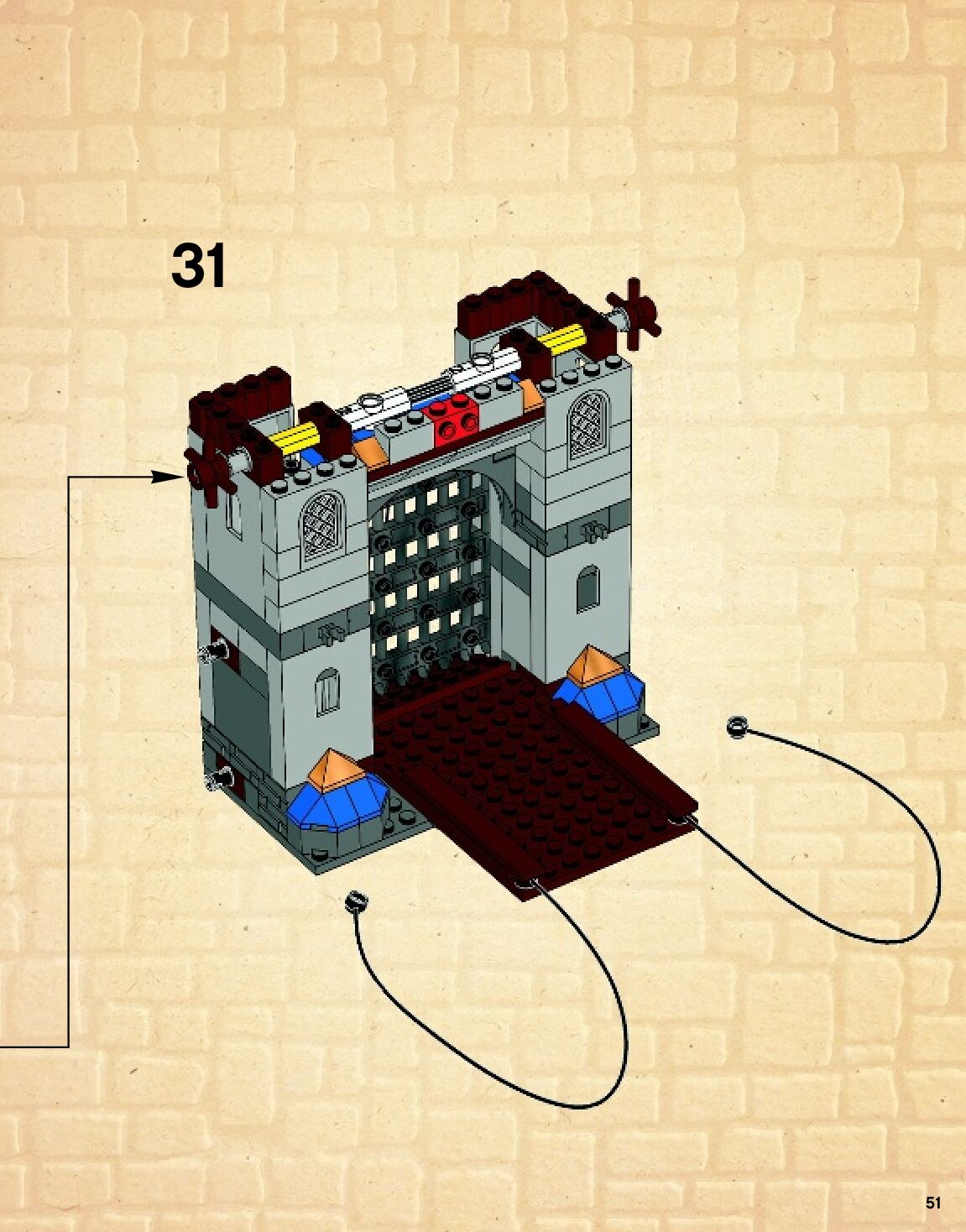 31

51