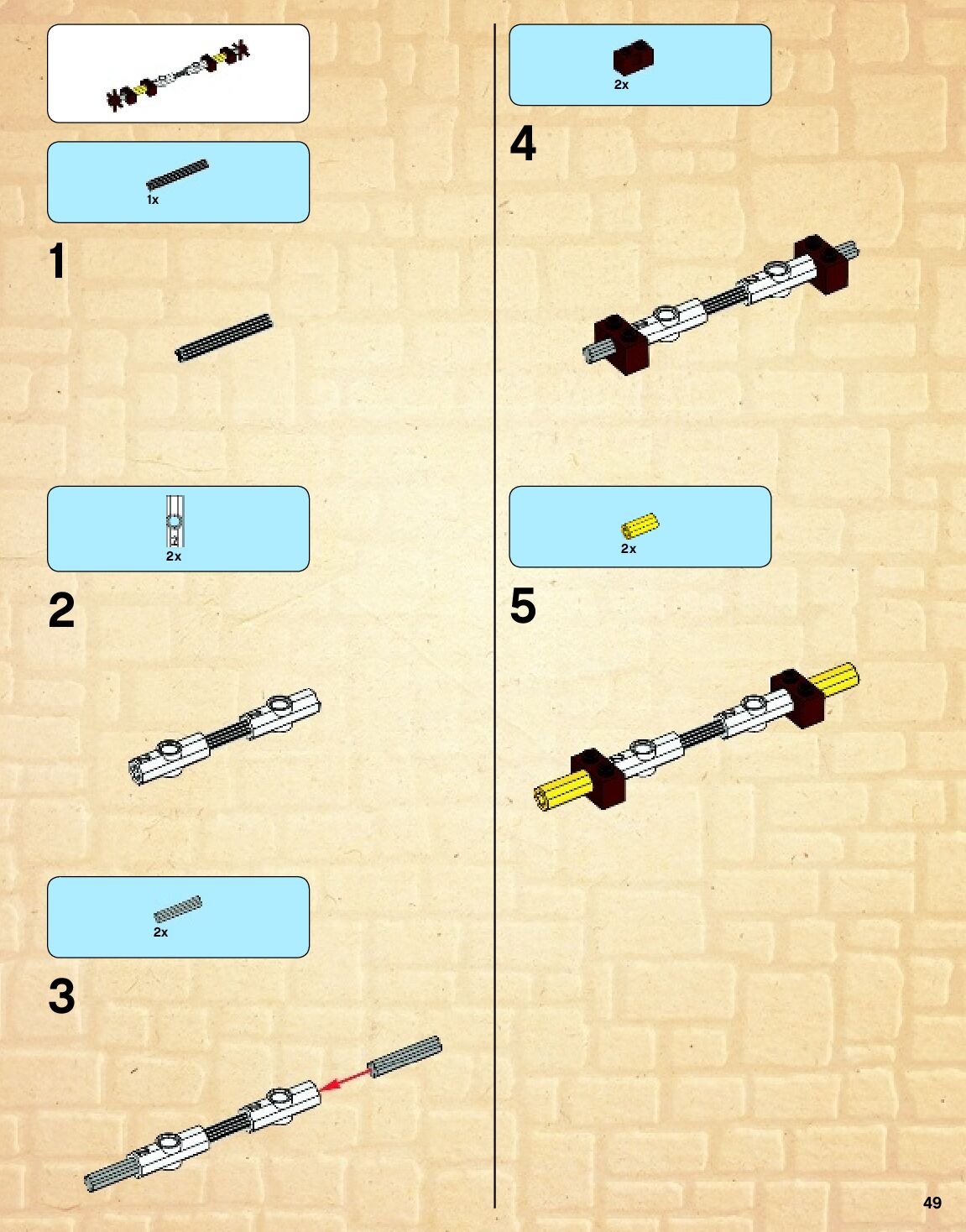 1x

1

2x

2

2x

3

2x

4

2x

5

49