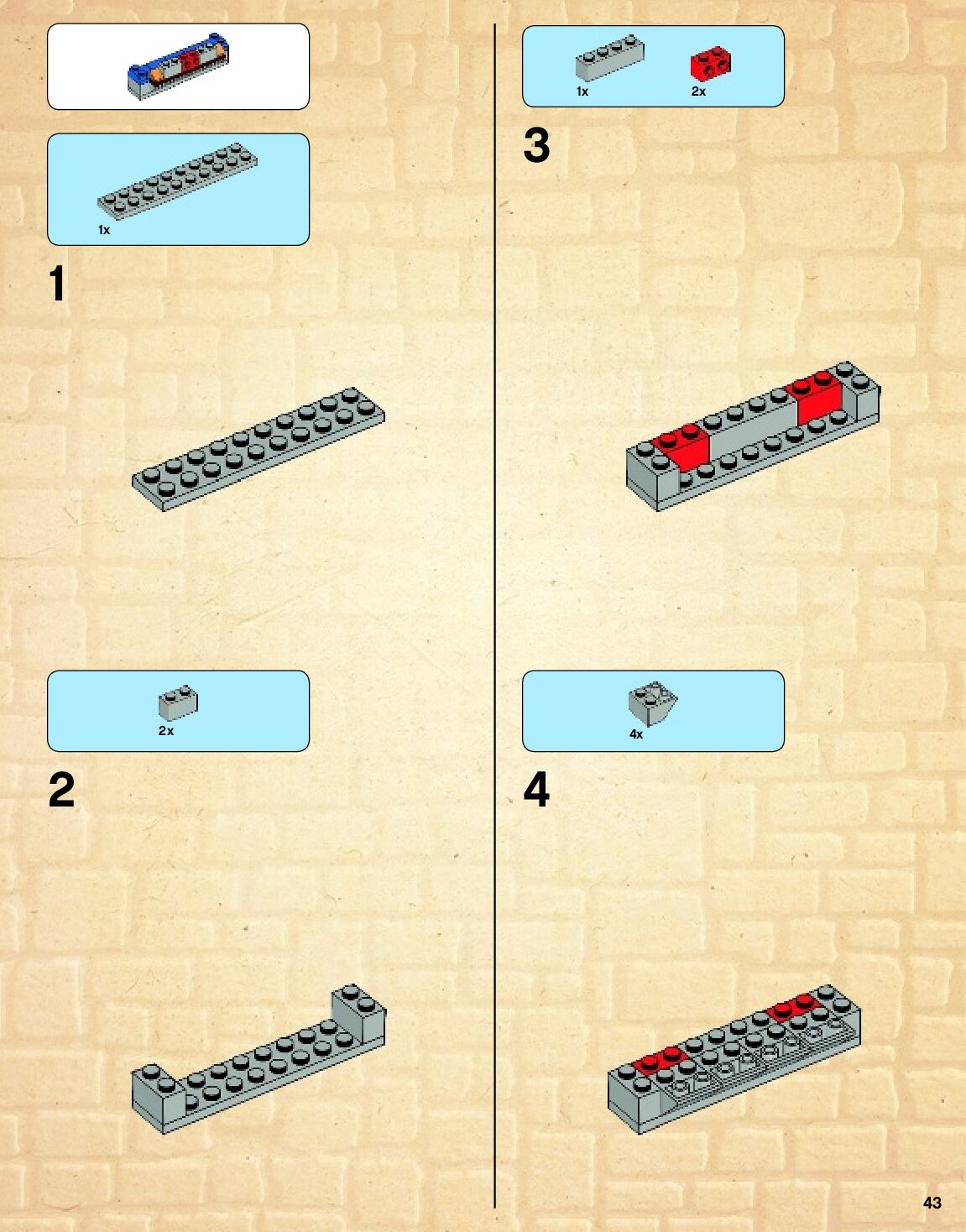 1x

1

2x

2

1x 2x

3

4x

4

43