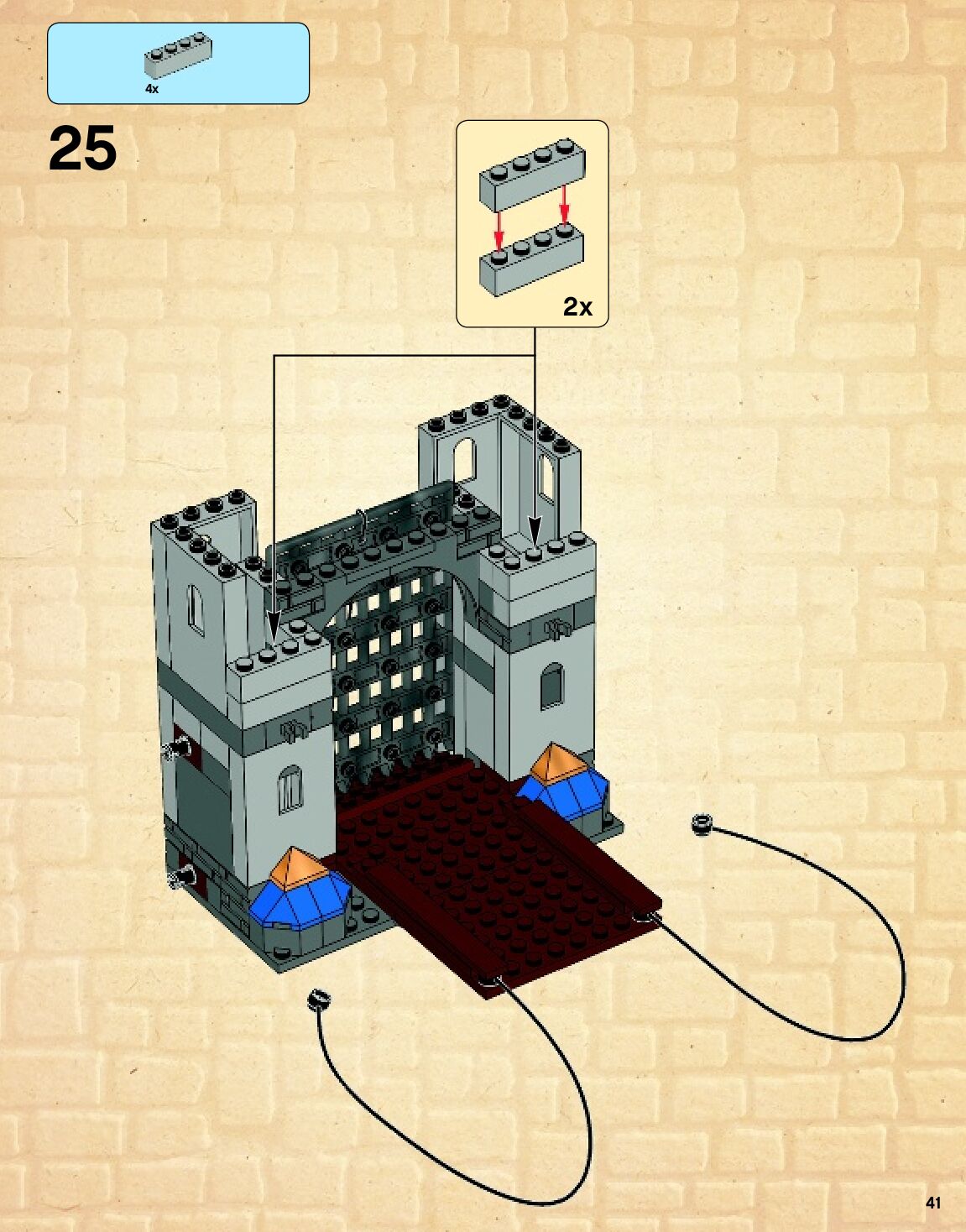 4x

25

2x

41