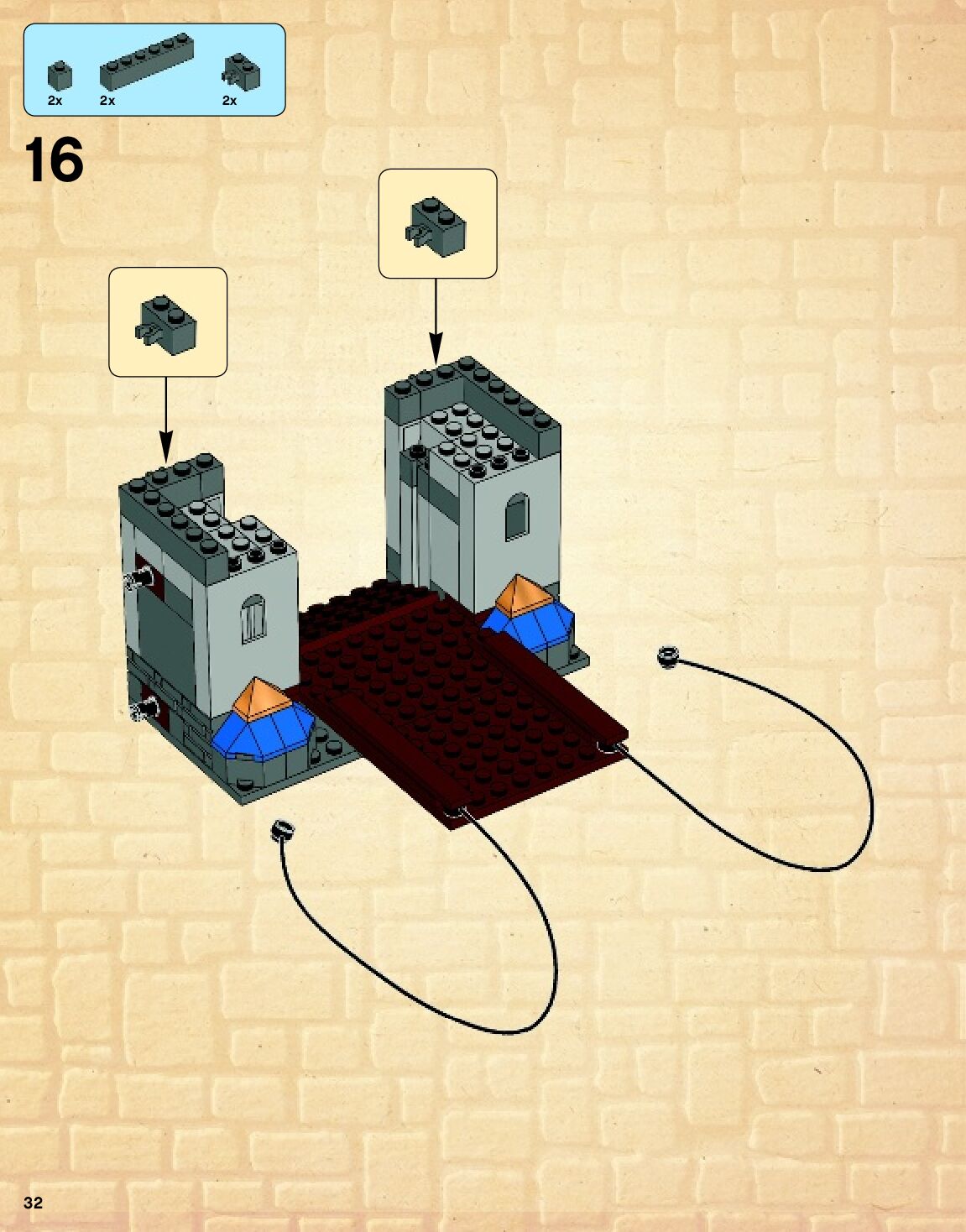 2x 2x 2x

16

32