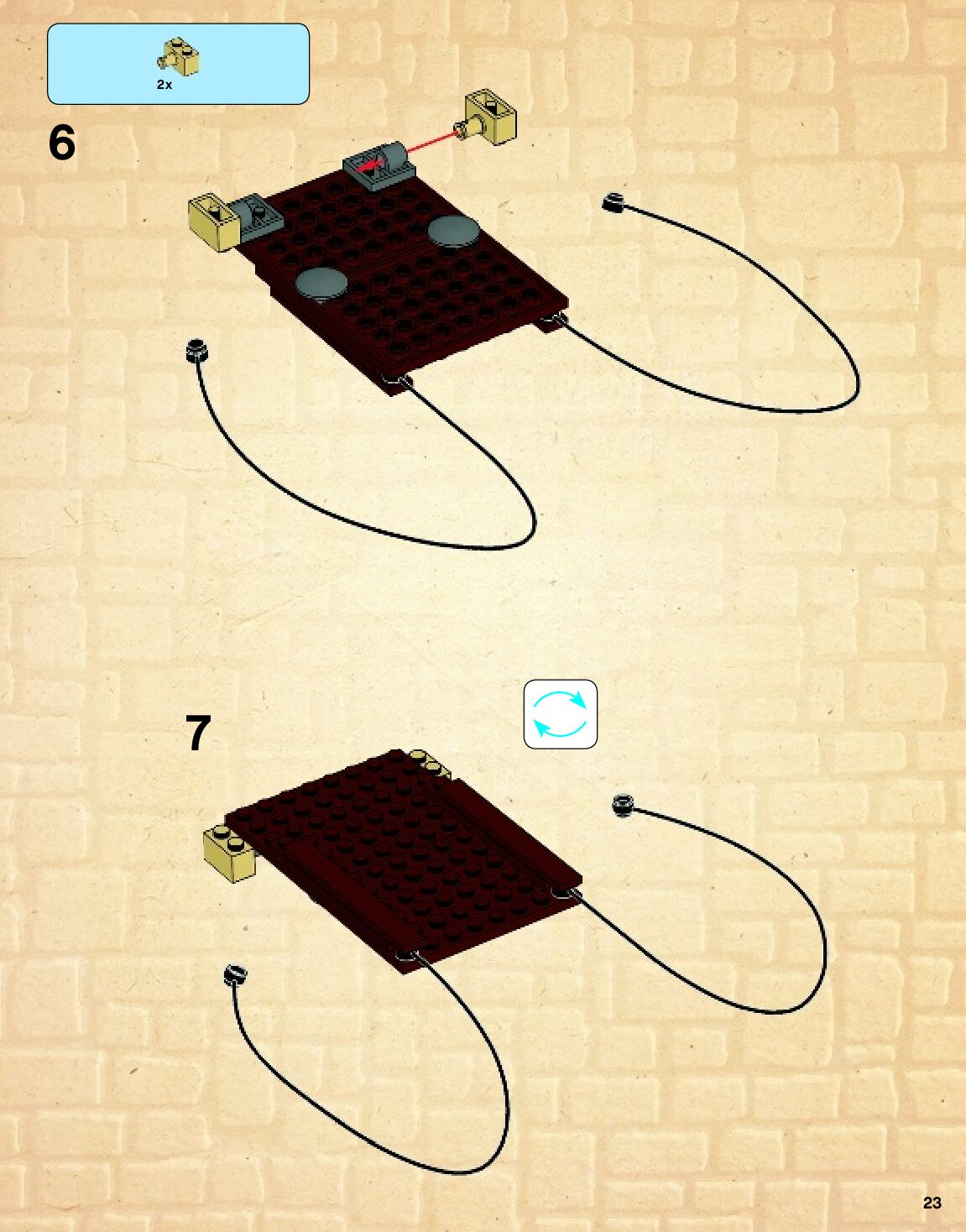 2x

6

7

23