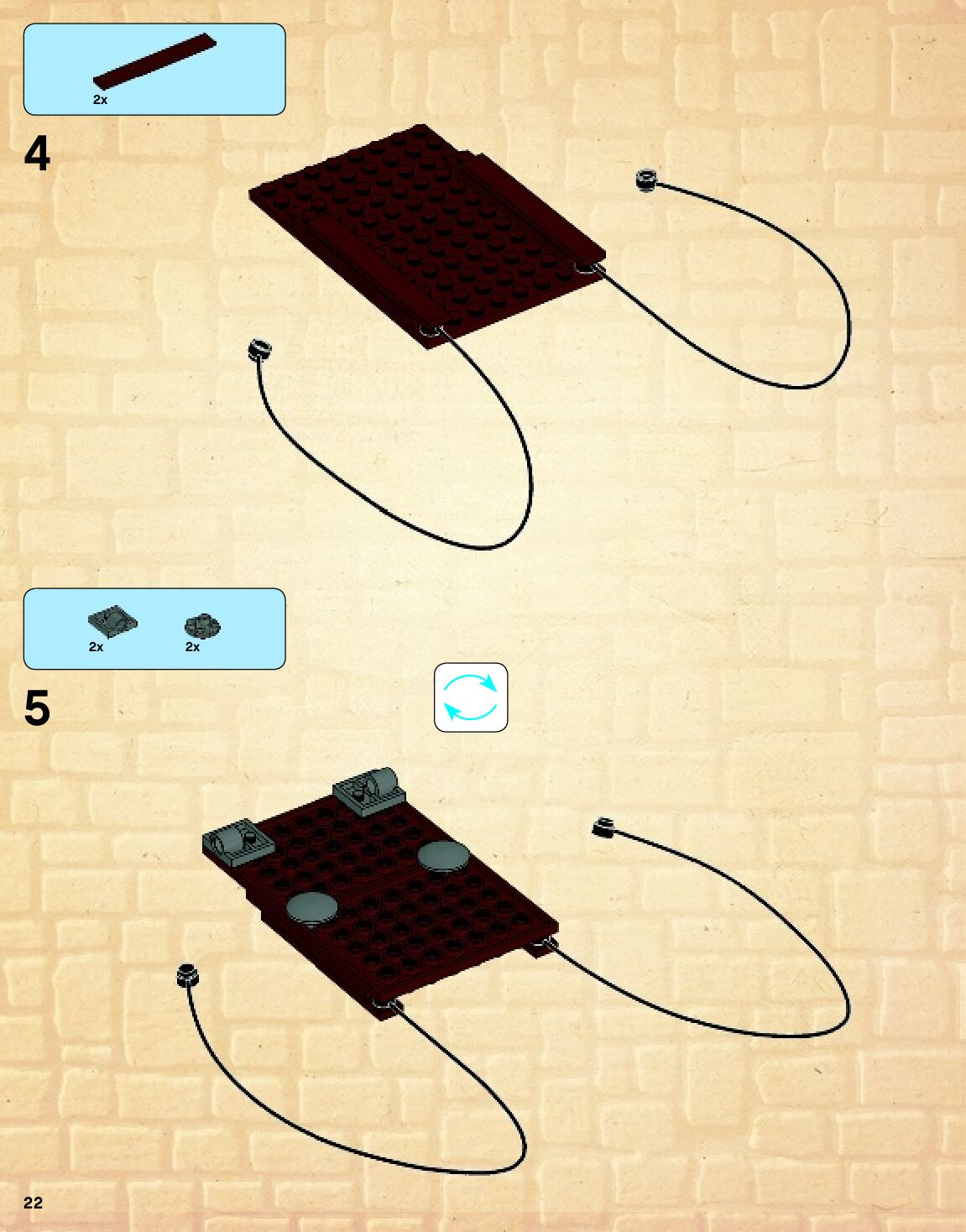 2x

4

2x 2x

5

22