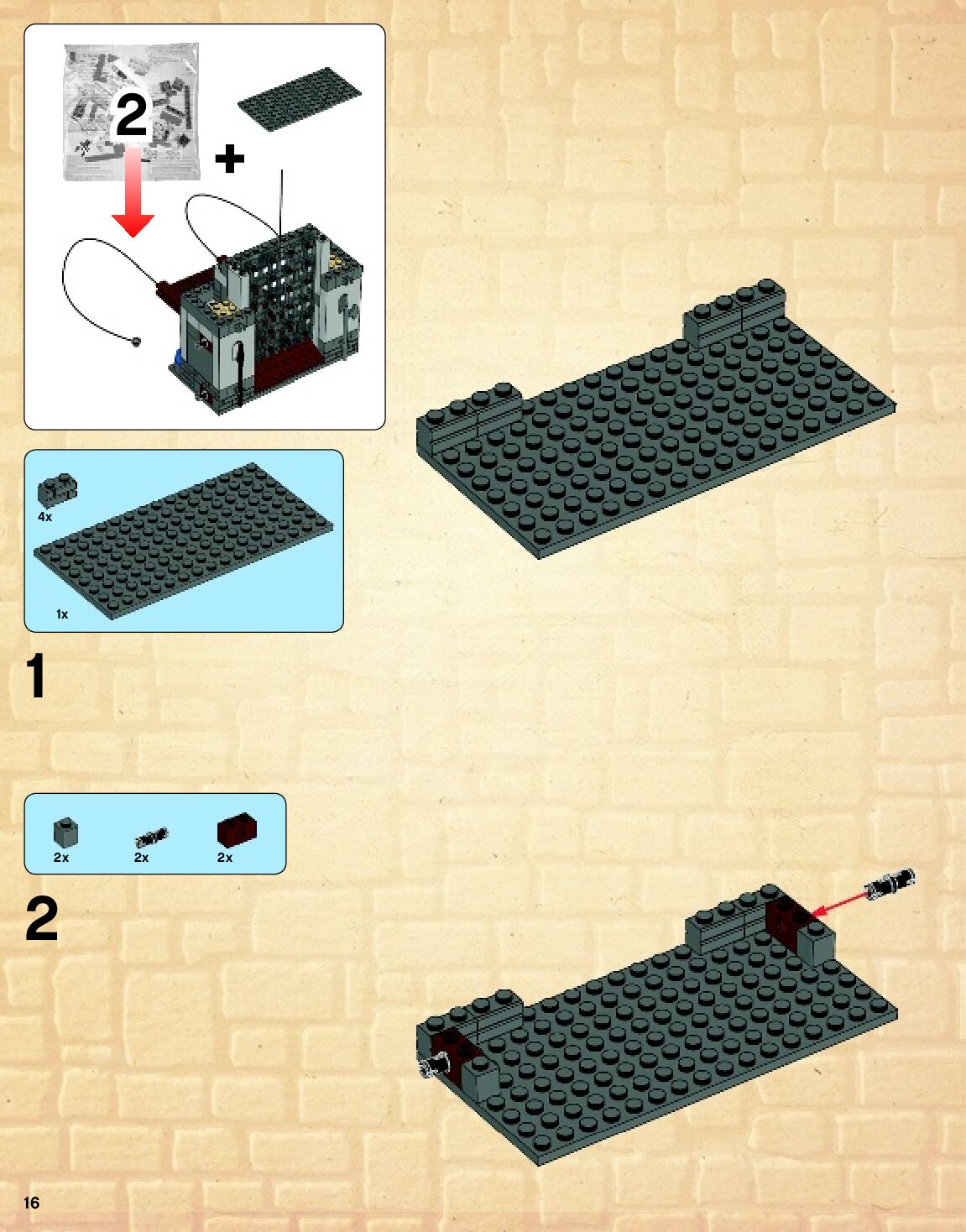 2

+

4x

1x

1

2x

2x

2x

2

16