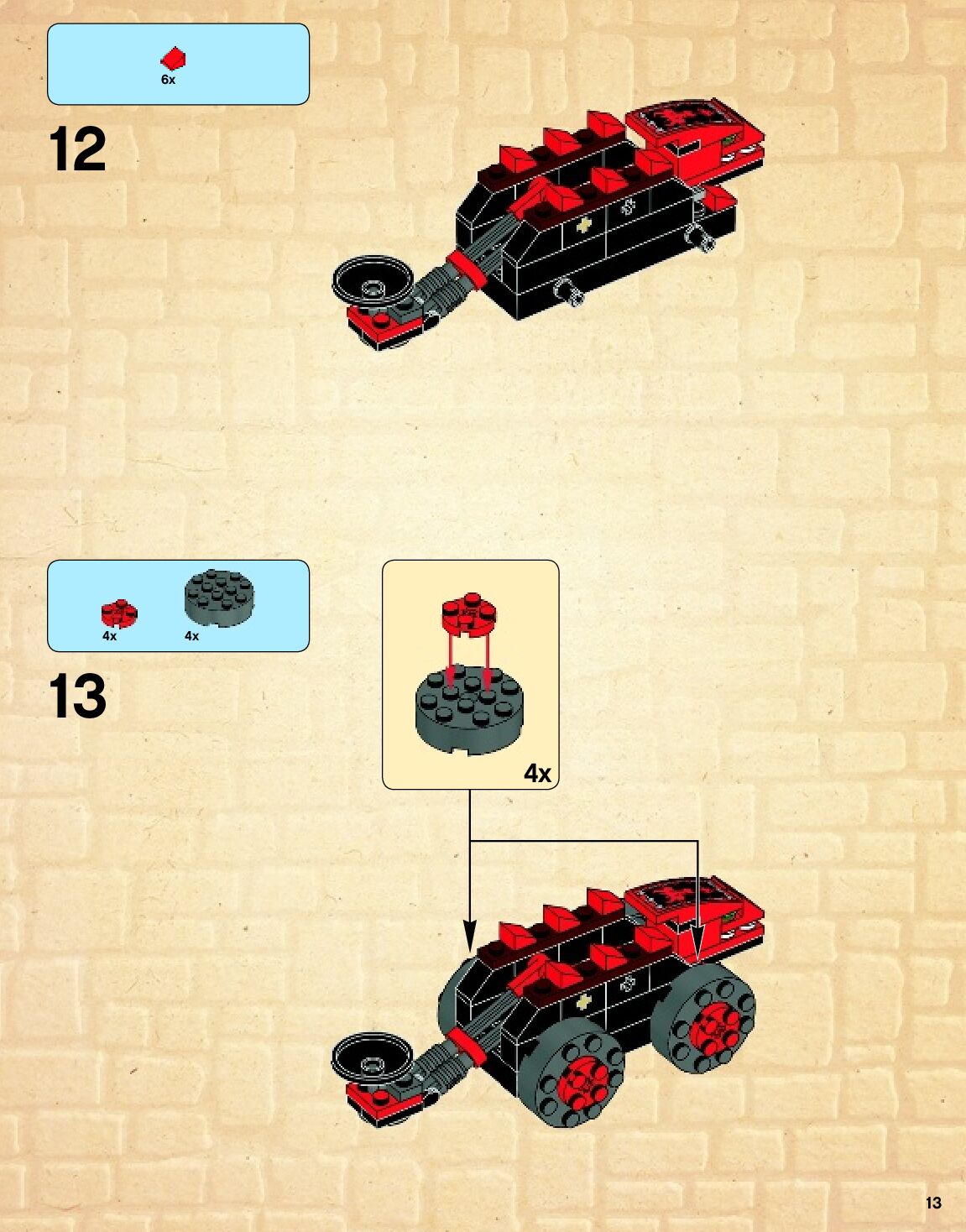 6x

12

4x 4x

13

4x

13