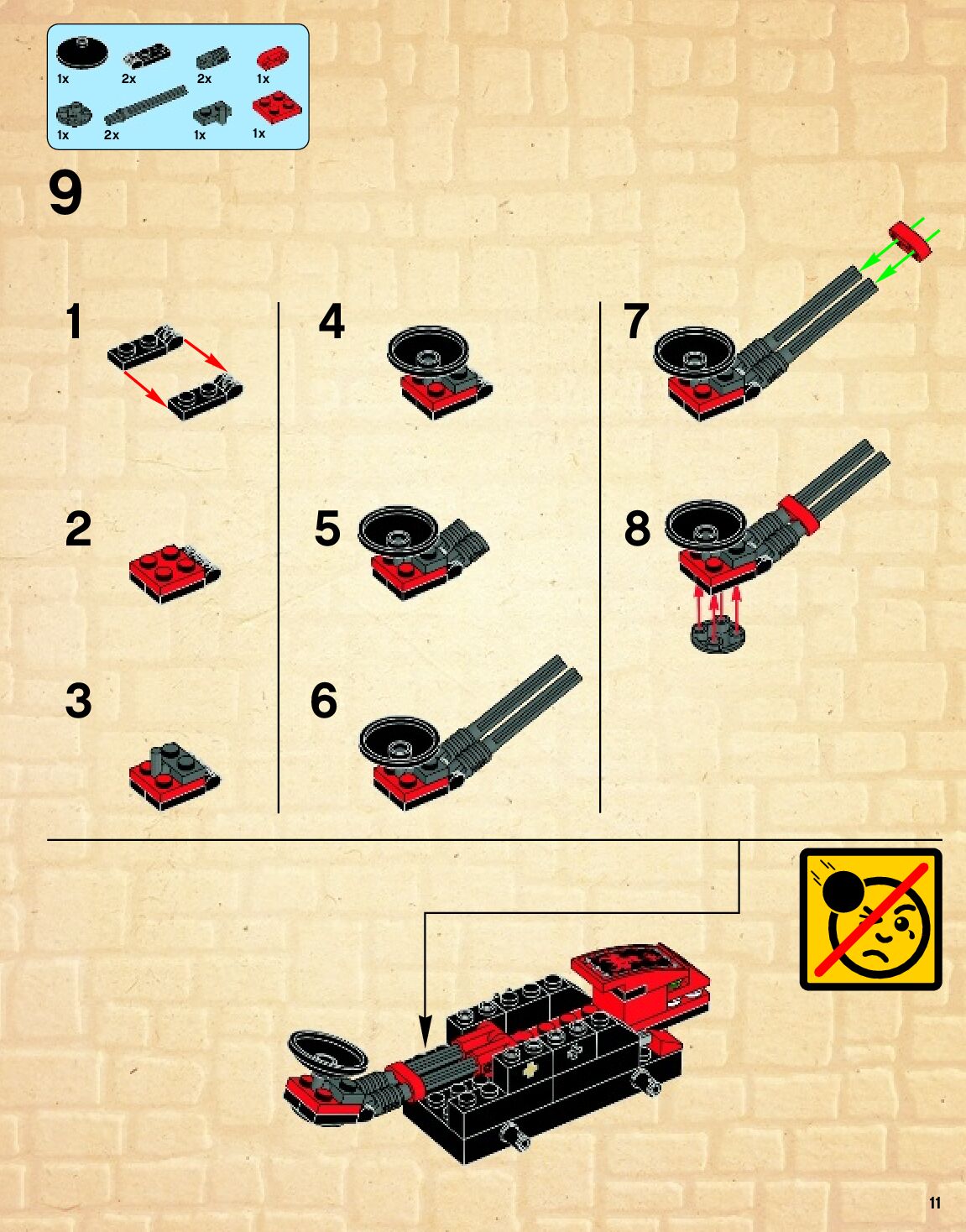 1x 2x 2x 1x
1x 2x 1x 1x

9

1

2

3

4

5

6

7

8

11