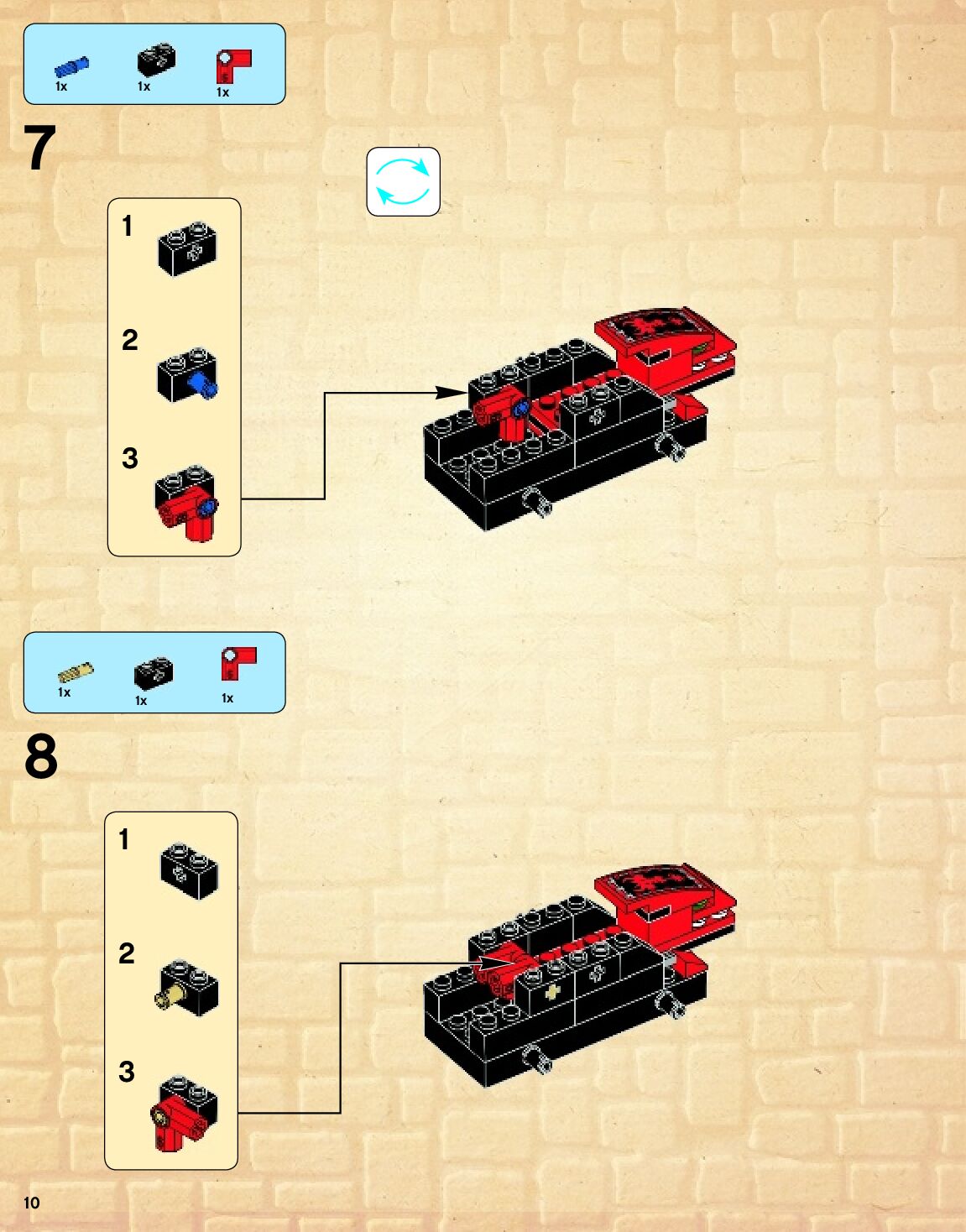 1x 1x 1x

7

1

2

3

1x 1x 1x

8

1

2

3

10