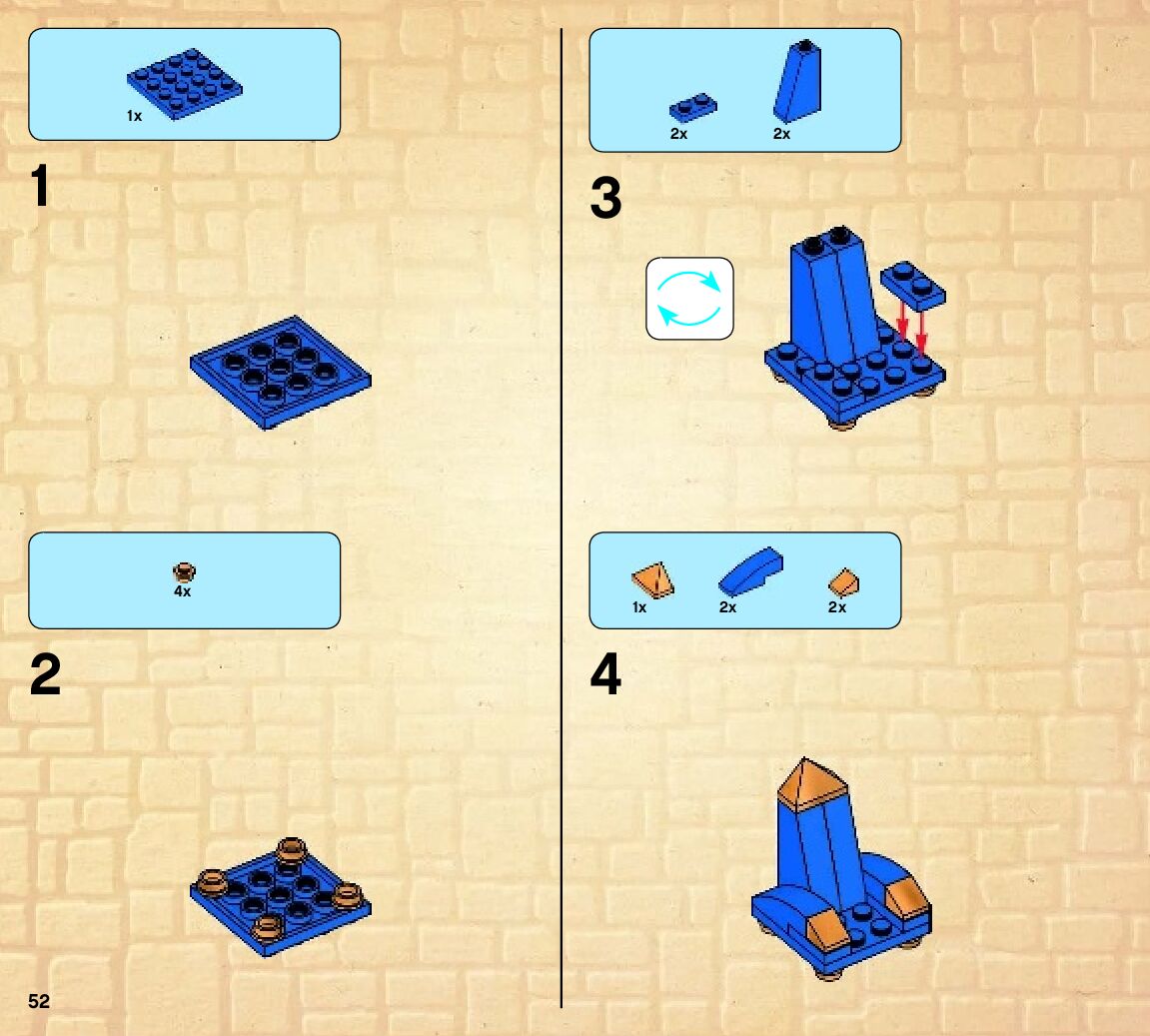 1x

1

4x

2

52

2x 2x

3

1x 2x 2x

4