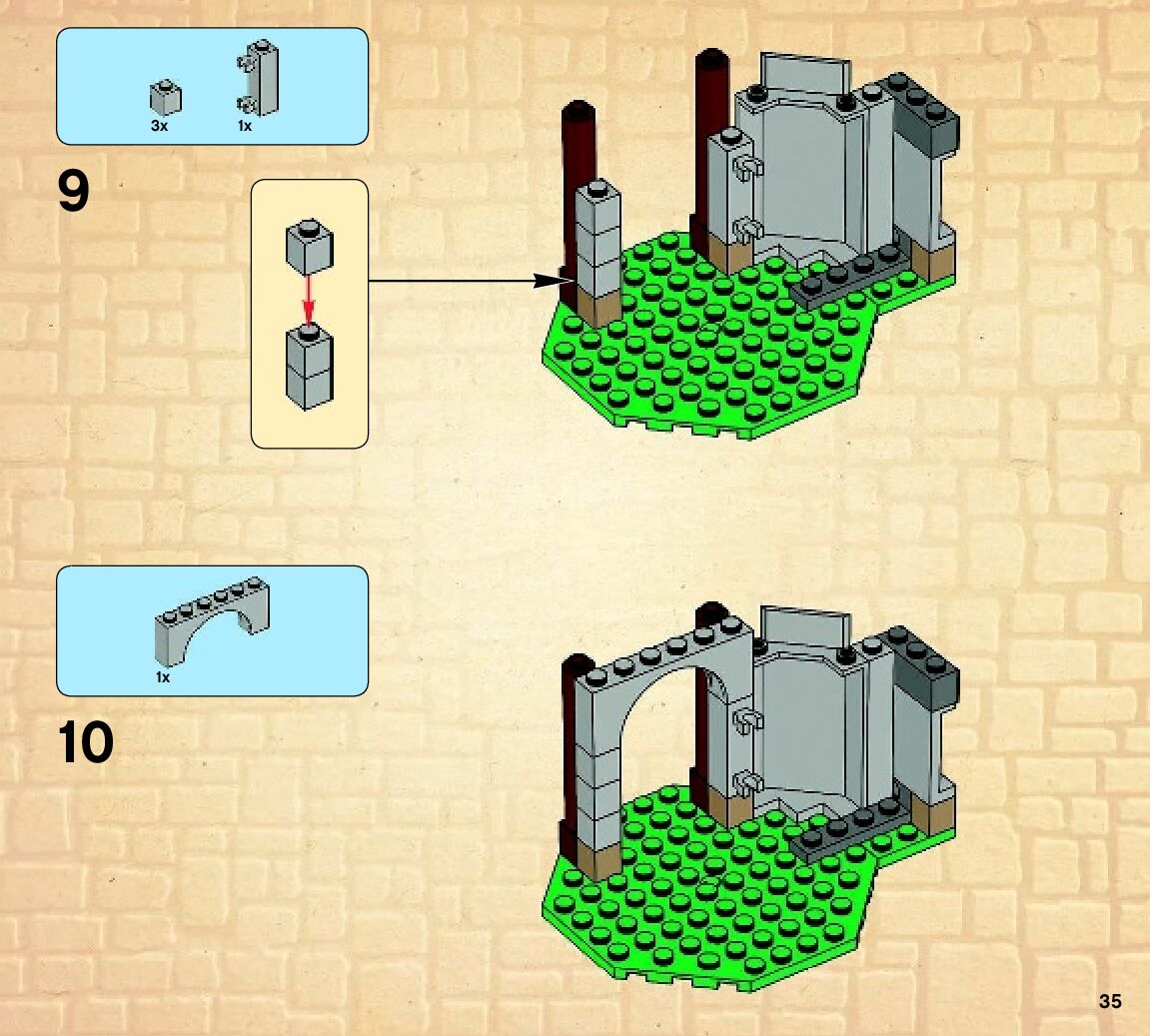 3x
1x

9

1x

10

35