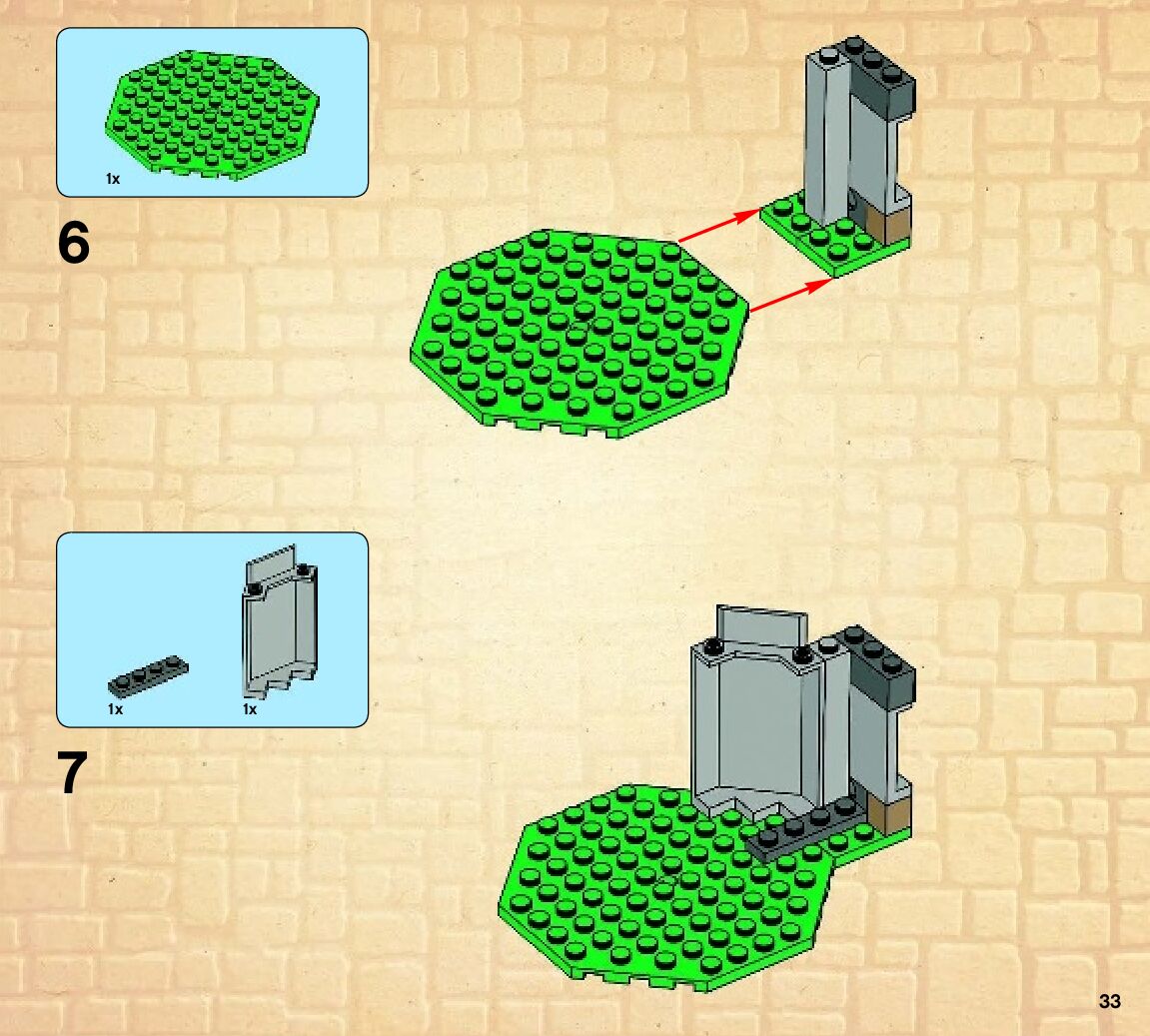 1x

6

1x

1x

7

33