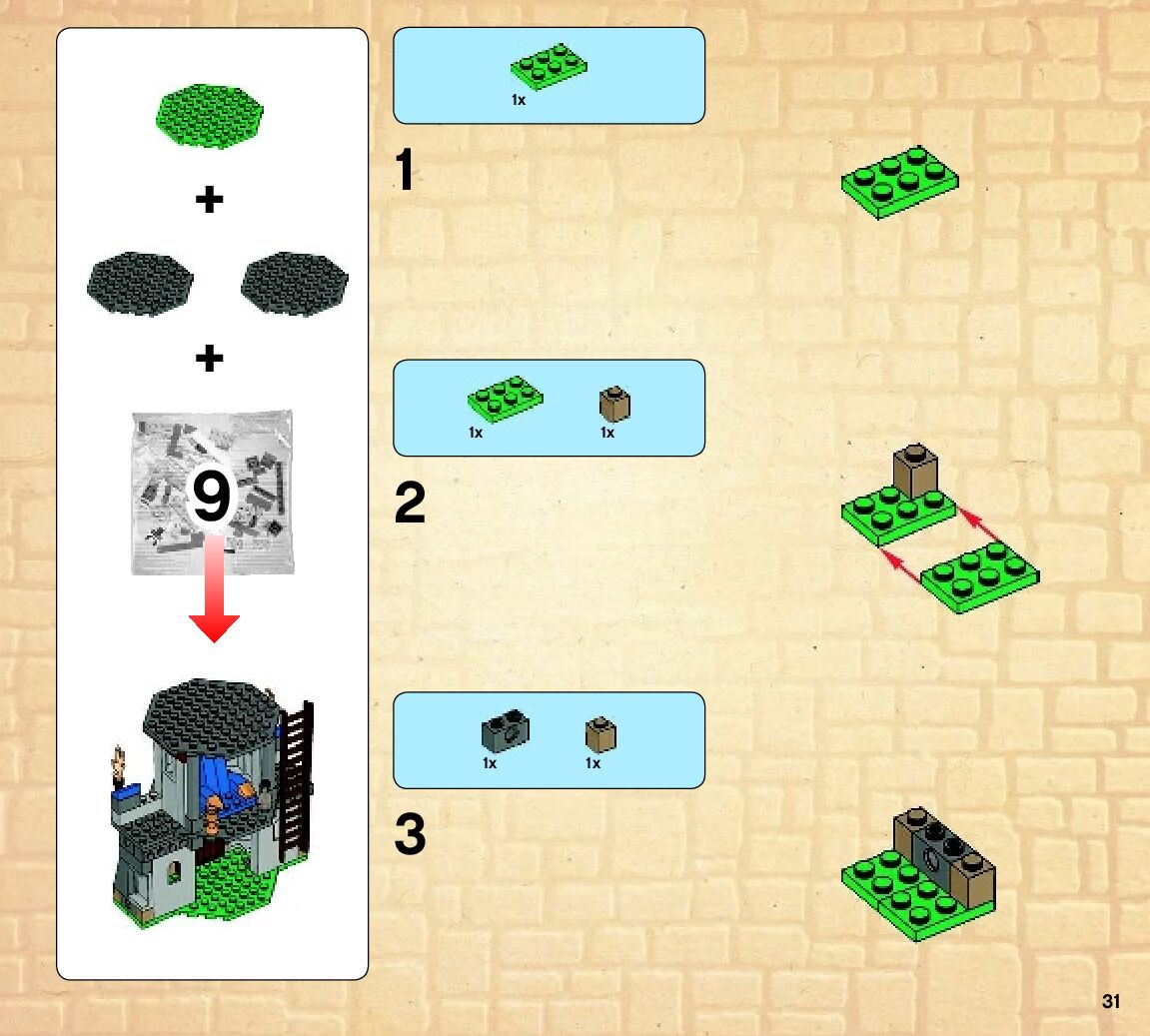 +

+

9

1x

1

1x

1x

2

1x

1x

3

31