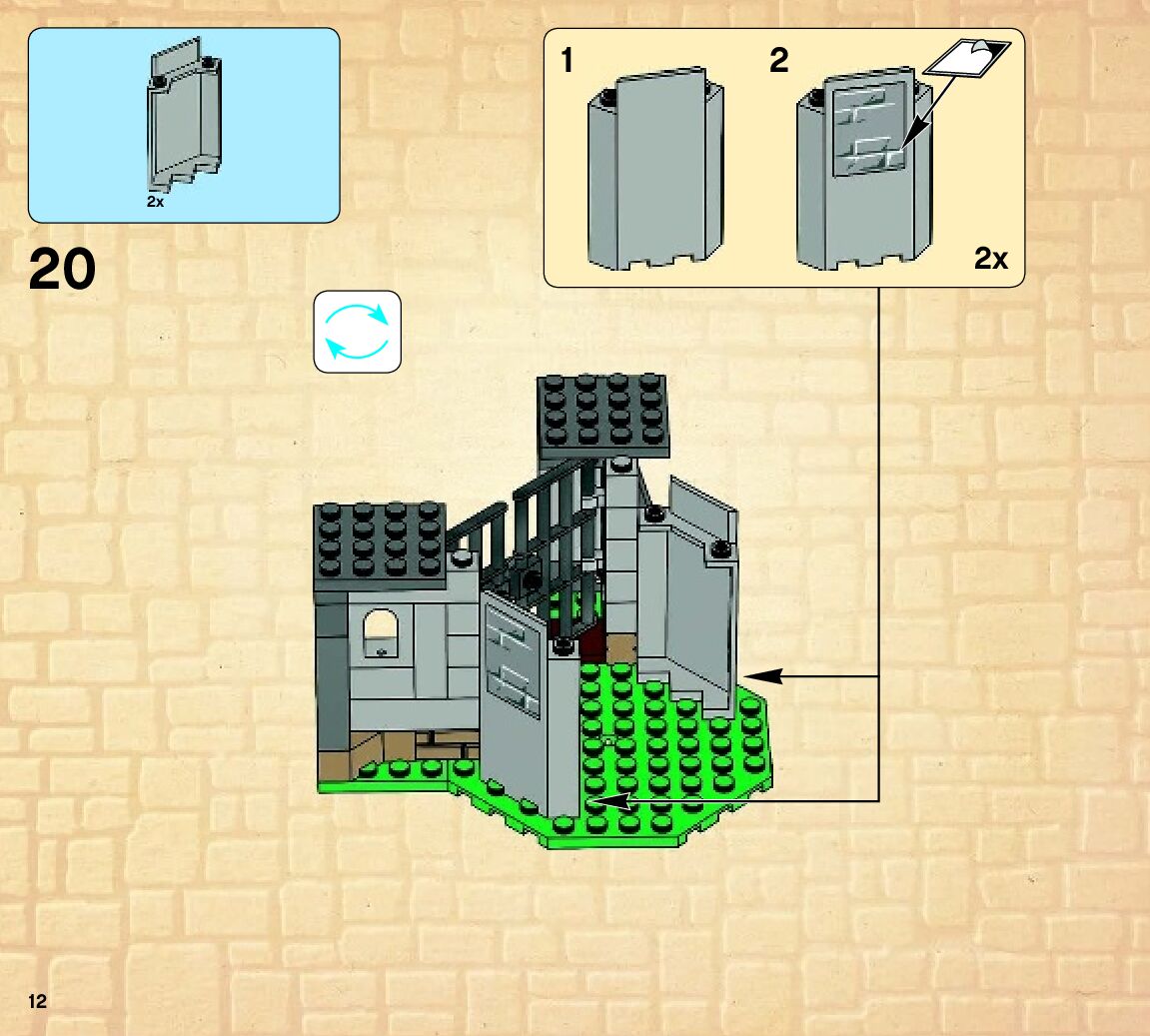 2x

20

1

2

2x

12