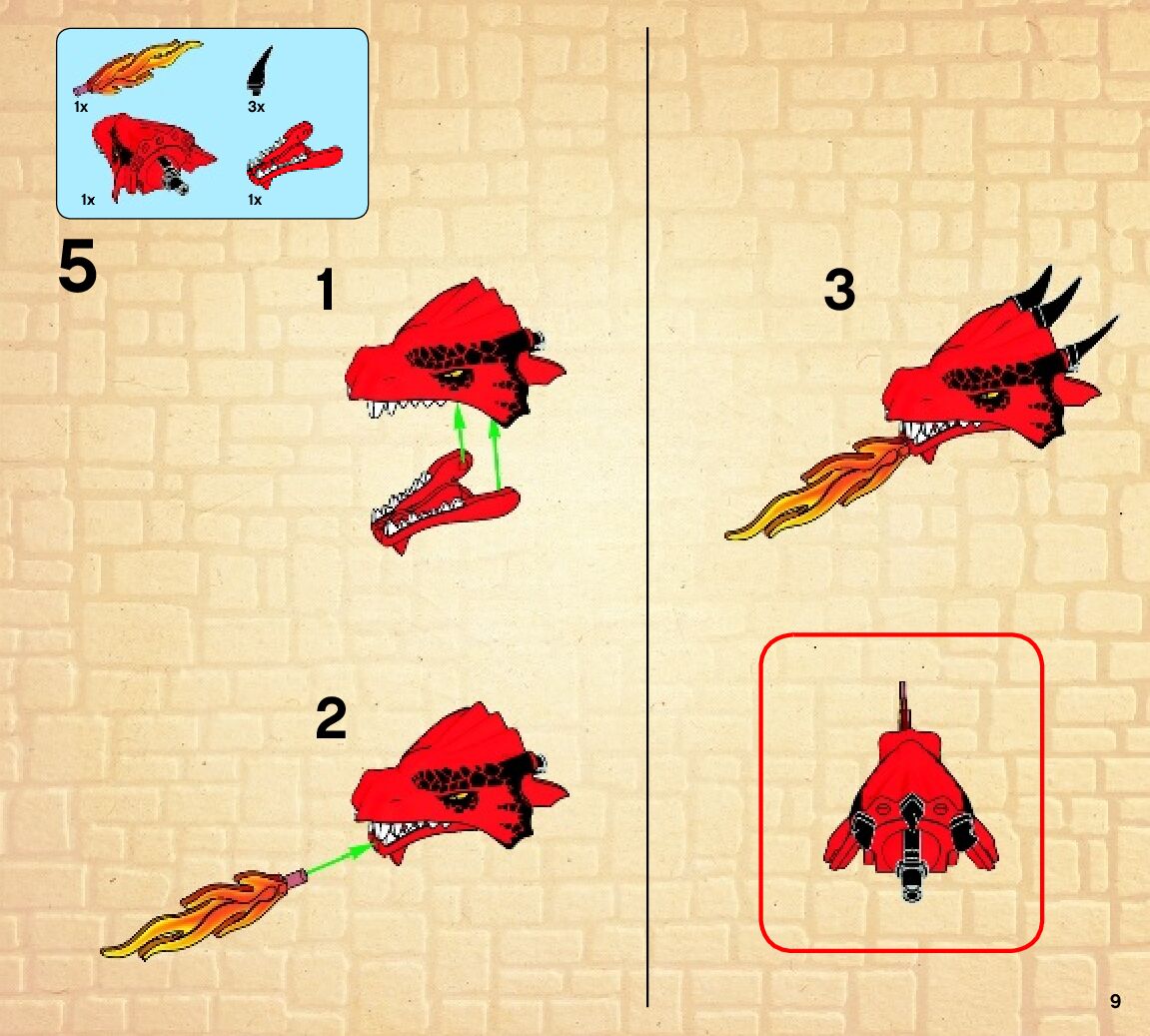 1x
3x
1x
1x

5

1

2

3

9