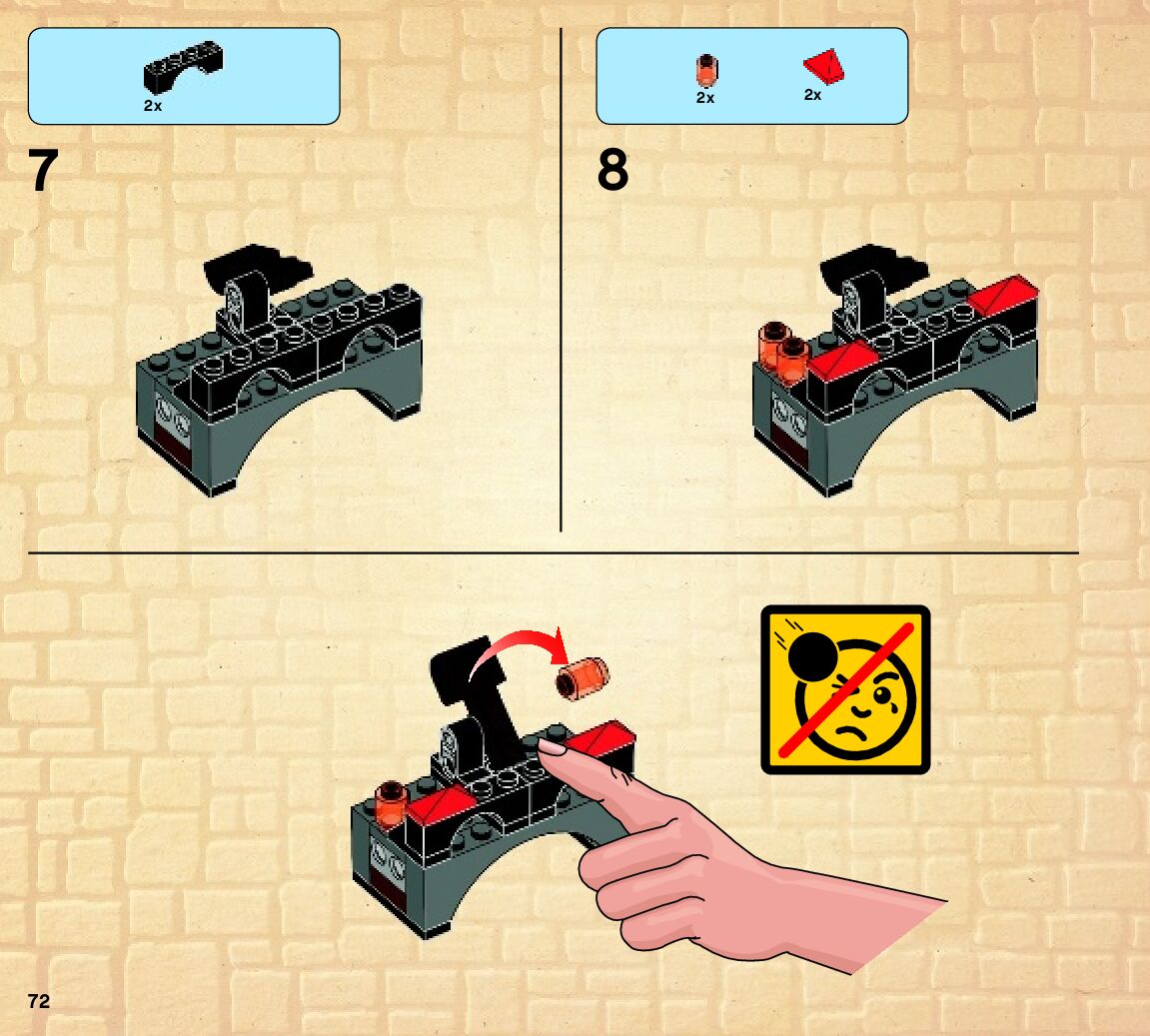 2x

7

2x

2x

8

72