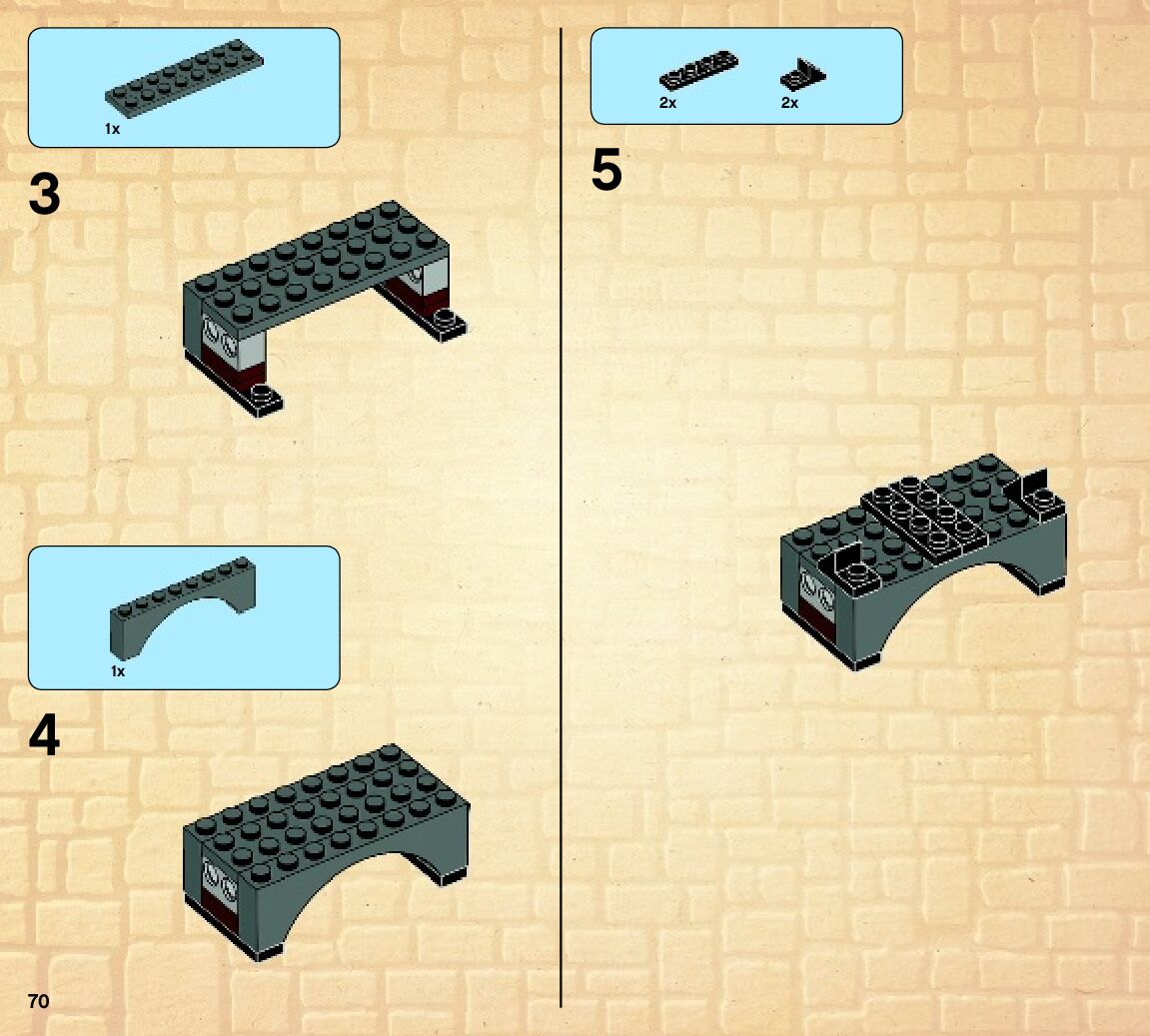 1x

3

1x

4

70

2x 2x

5