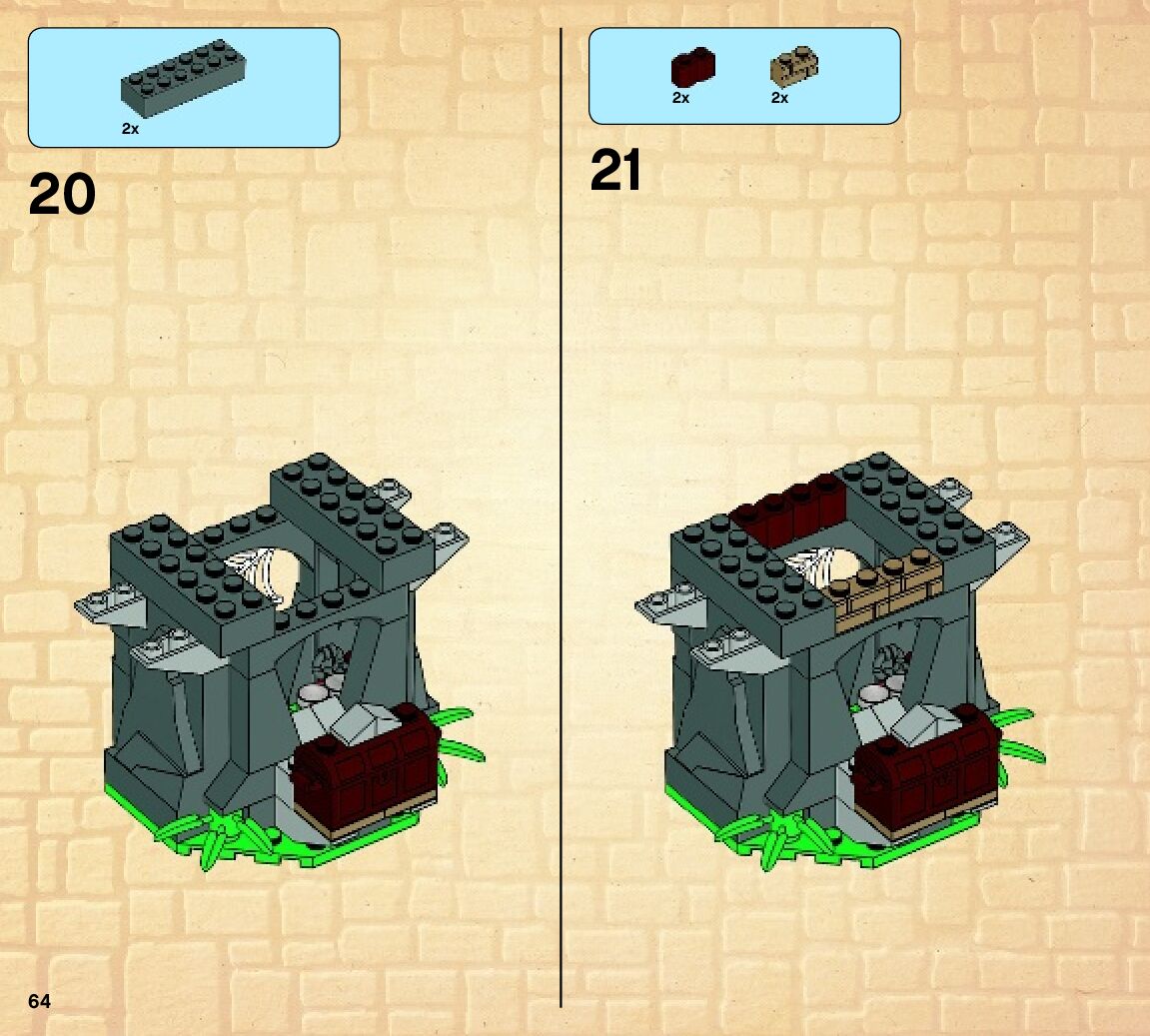 2x

20

2x 2x

21

64