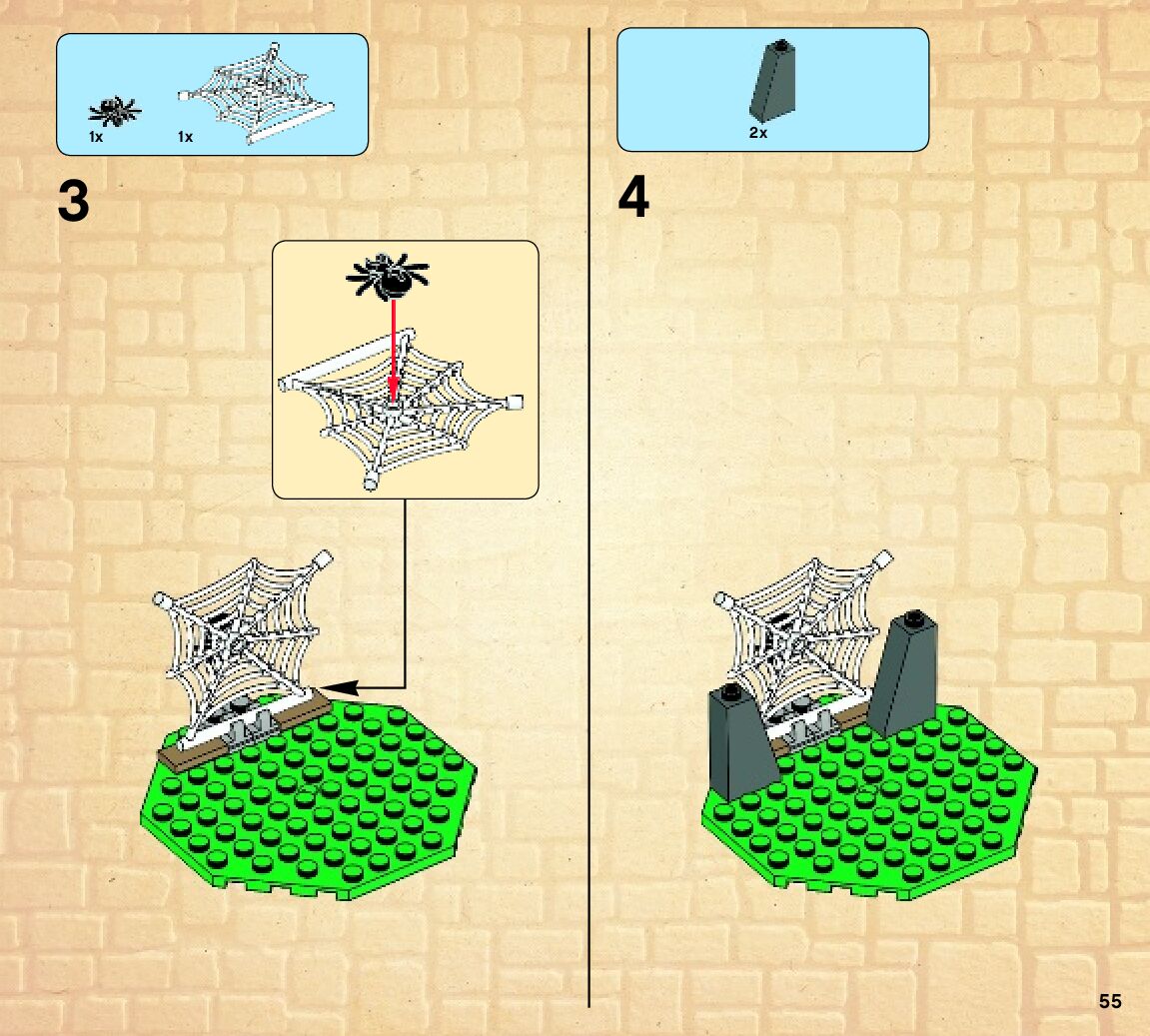 1x 1x

3

2x

4

55