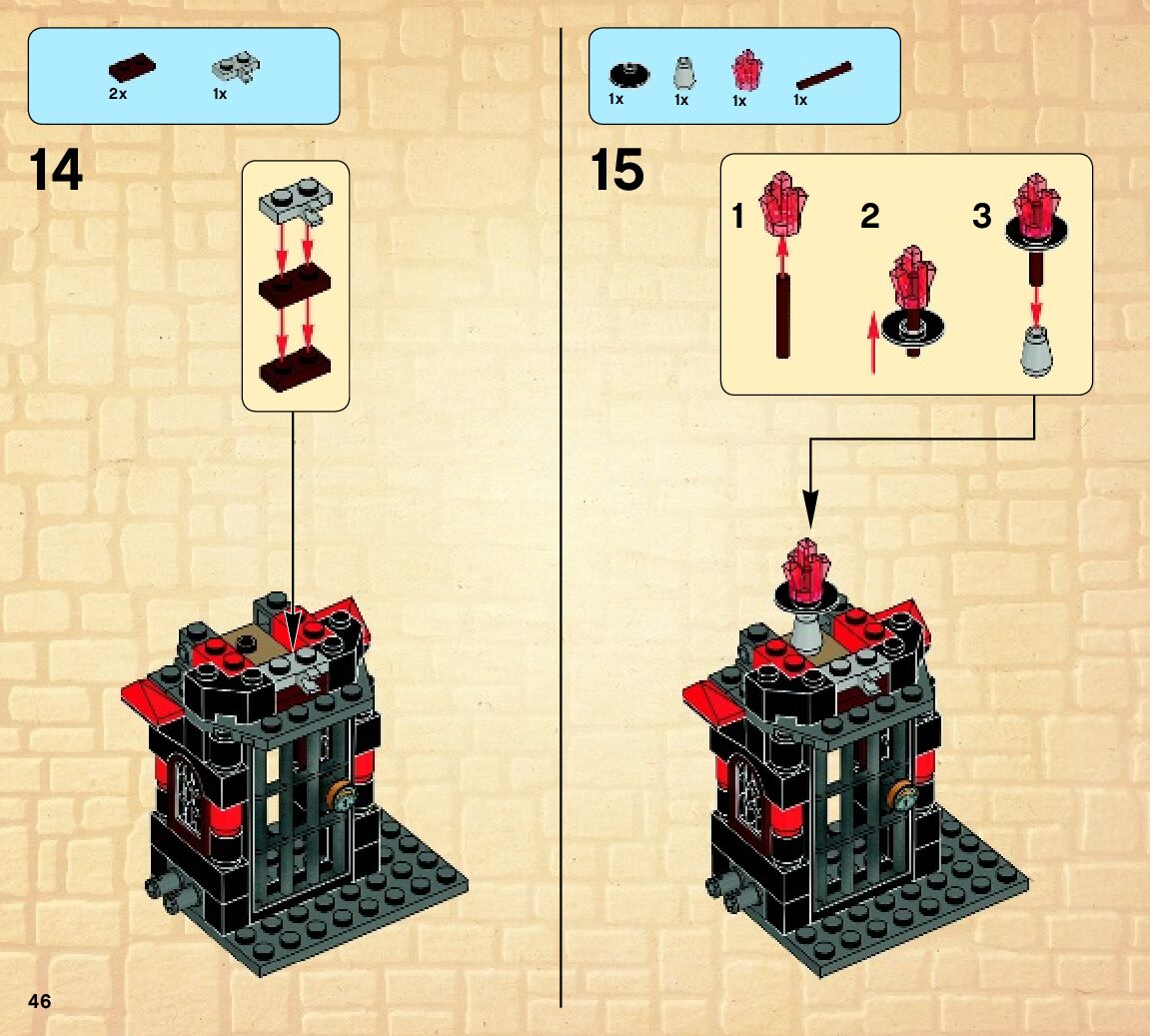 2x 1x

14

1x 1x 1x 1x

15

1 2 3

46