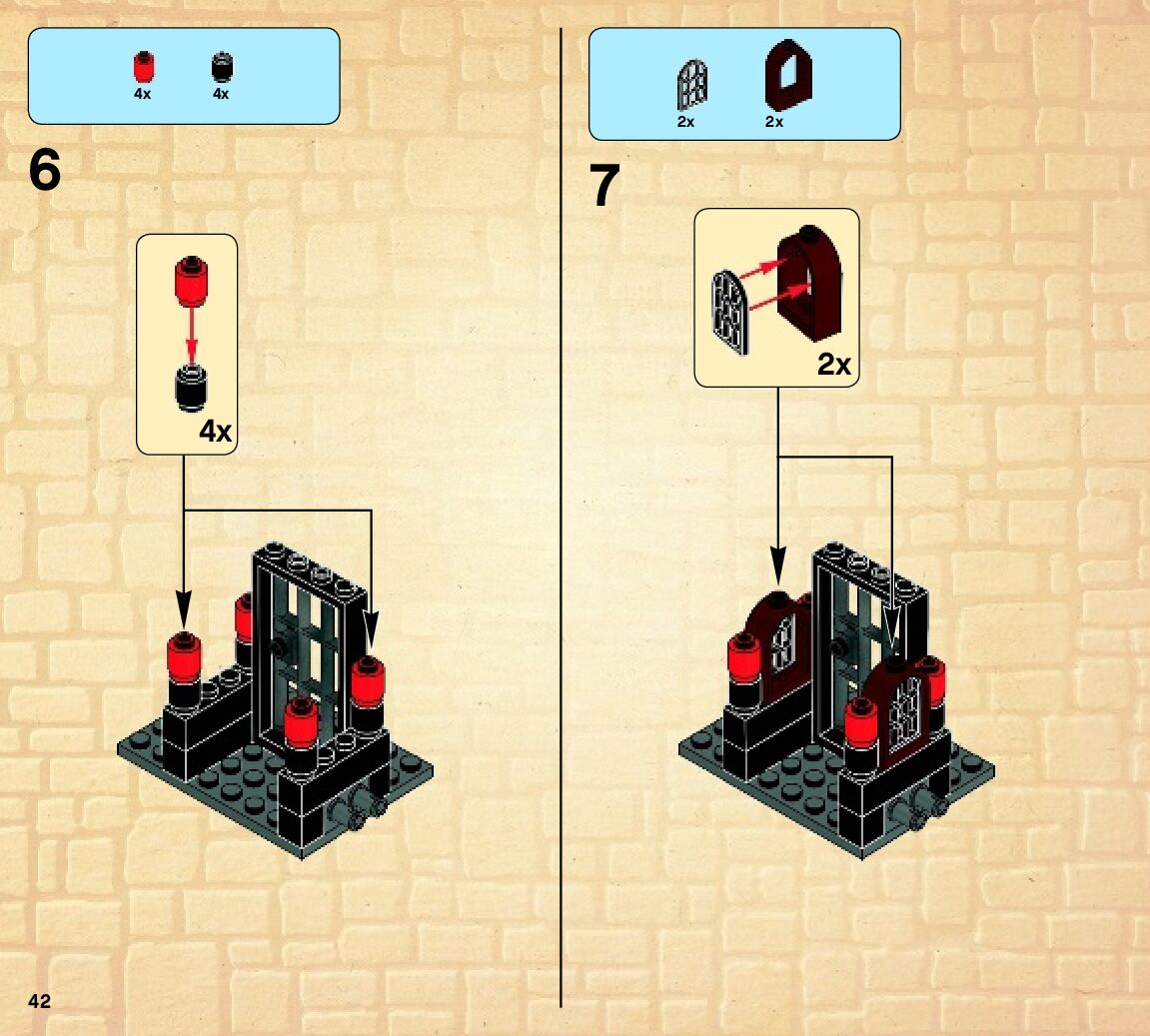 4x 4x

6

4x

2x 2x

7

2x

42